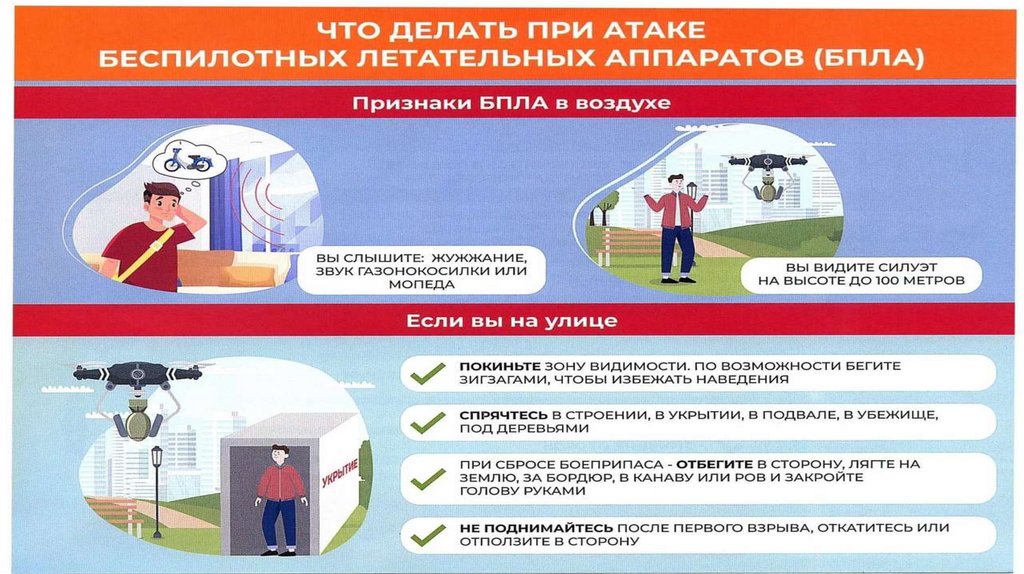 ЧТО ДЕЛАТЬ ПРИ АТАКЕ
БЕСПИЛОТНЫХ ЛЕТАТЕЛЬНЫХ АППАРАТОВ (БПЛА)

Признаки БПЛА в воздухе

ВЫ СЛЫШИТЕ: ЖУЖЖАНИЕ, ЗВУК ГАЗОНОКОСИЛКИ ИЛИ МОПЕДА

ВЫ ВИДИТЕ СИЛУЭТ НА ВЫСОТЕ ДО 100 МЕТРОВ

Если вы на улице

УКРЫТИЕ

ПОКИНЬТЕ ЗОНУ ВИДИМОСТИ. ПО ВОЗМОЖНОСТИ БЕГИТЕ ЗИГЗАГАМИ, ЧТОБЫ ИЗБЕЖАТЬ НАВЕДЕНИЯ

СПРЯЧТЕСЬ В СТРОЕНИИ, В УКРЫТИИ, В ПОДВАЛЕ, В УБЕЖИЩЕ, ПОД ДЕРЕВЬЯМИ

ПРИ СБРОСЕ БОЕПРИПАСА - ОТБЕГИТЕ В СТОРОНУ, ЛЯГТЕ НА ЗЕМЛЮ, ЗА БОРДЮР, В КАНАВУ ИЛИ РОВ И ЗАКРОЙТЕ ГОЛОВУ РУКАМИ

НЕ ПОДНИМАЙТЕСЬ ПОСЛЕ ПЕРВОГО ВЗРЫВА, ОТКАТИТЕСЬ ИЛИ ОТПОЛЗИТЕ В СТОРОНУ