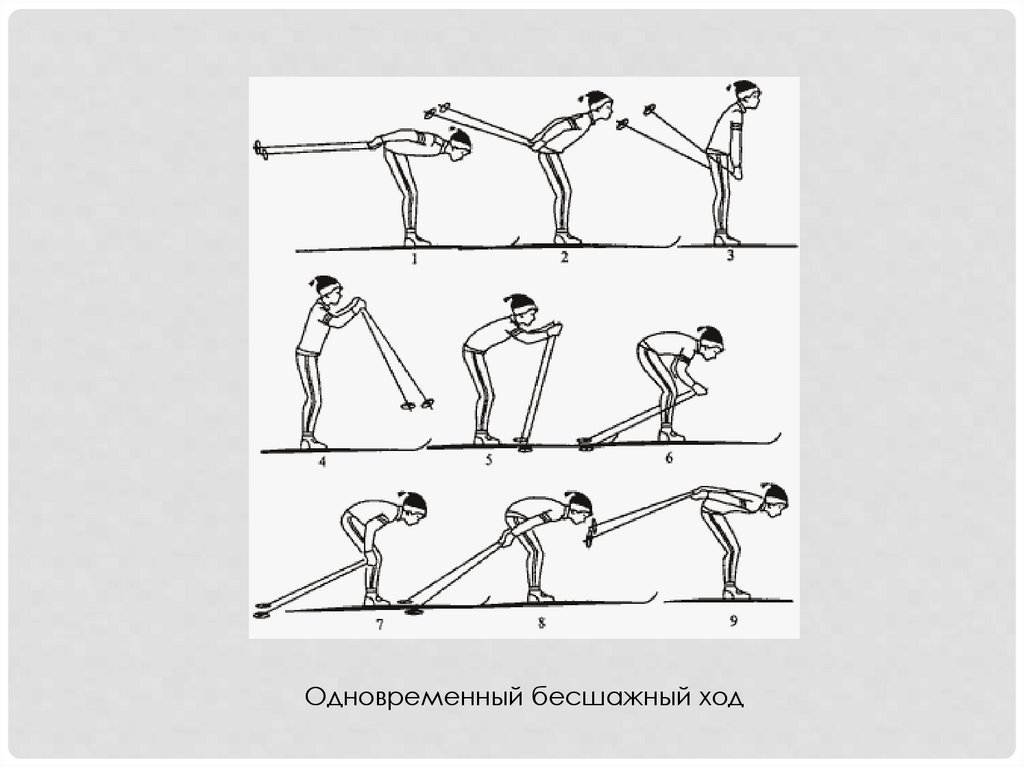 1
2
3
4
5
6
7
8
9

Одновременный бесшажный ход