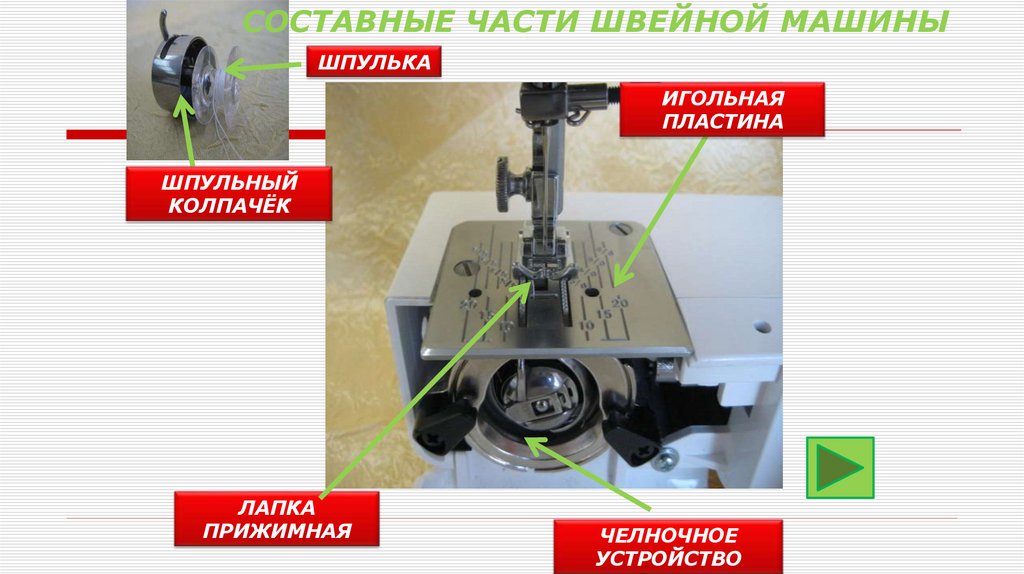 СОСТАВНЫЕ ЧАСТИ ШВЕЙНОЙ МАШИНЫ

ШПУЛЬКА

ИГОЛЬНАЯ ПЛАСТИНА

ШПУЛЬНЫЙ КОЛПАЧЁК

20 15 10 10 15 20

ЛАПКА ПРИЖИМНАЯ

ЧЕЛНОЧНОЕ УСТРОЙСТВО