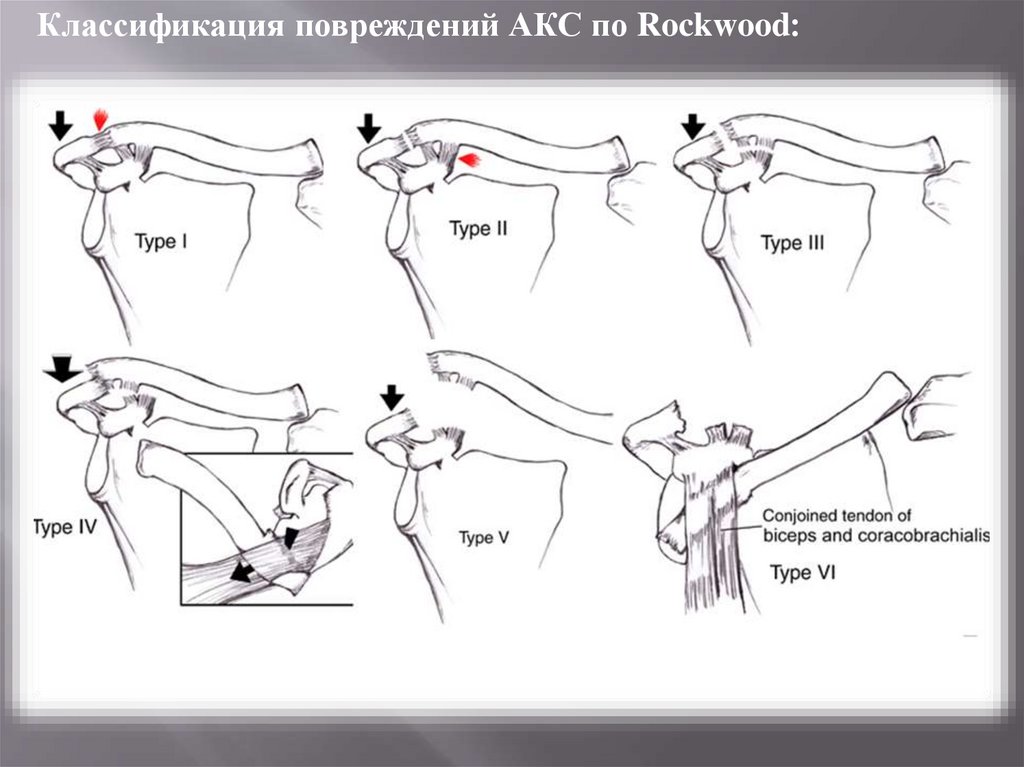 Классификация повреждений АКС по Rockwood:

Type I

Type II

Type III

Type IV

Type V

Conjoined tendon of biceps and coracobrachialis

Type VI