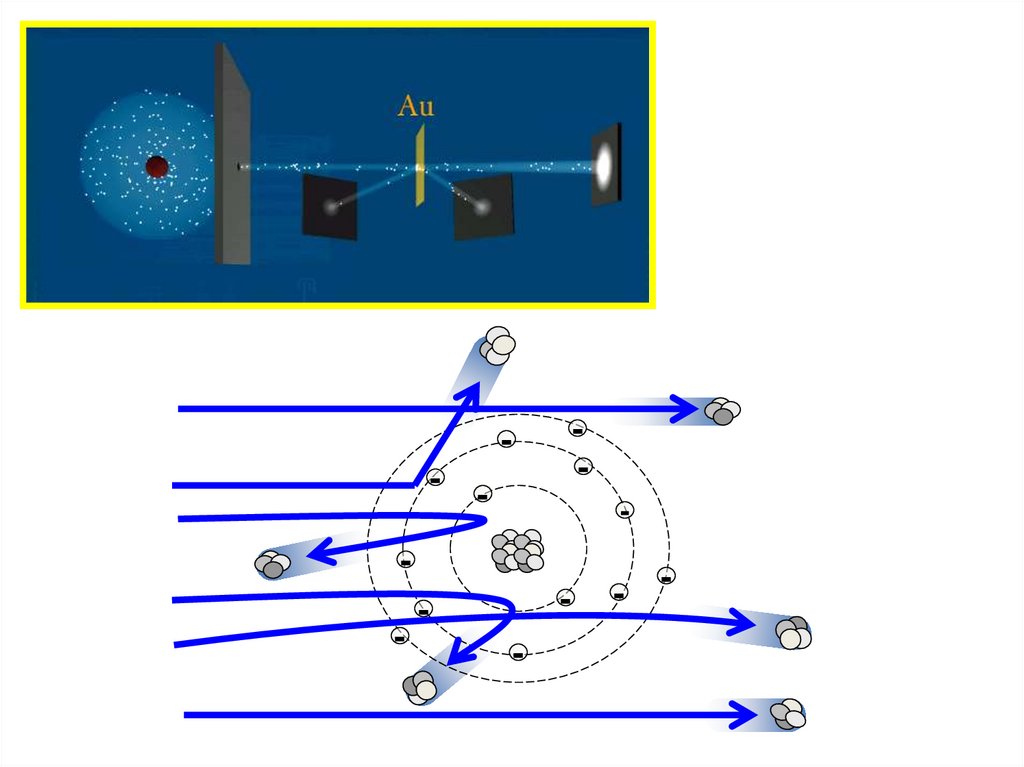 Au