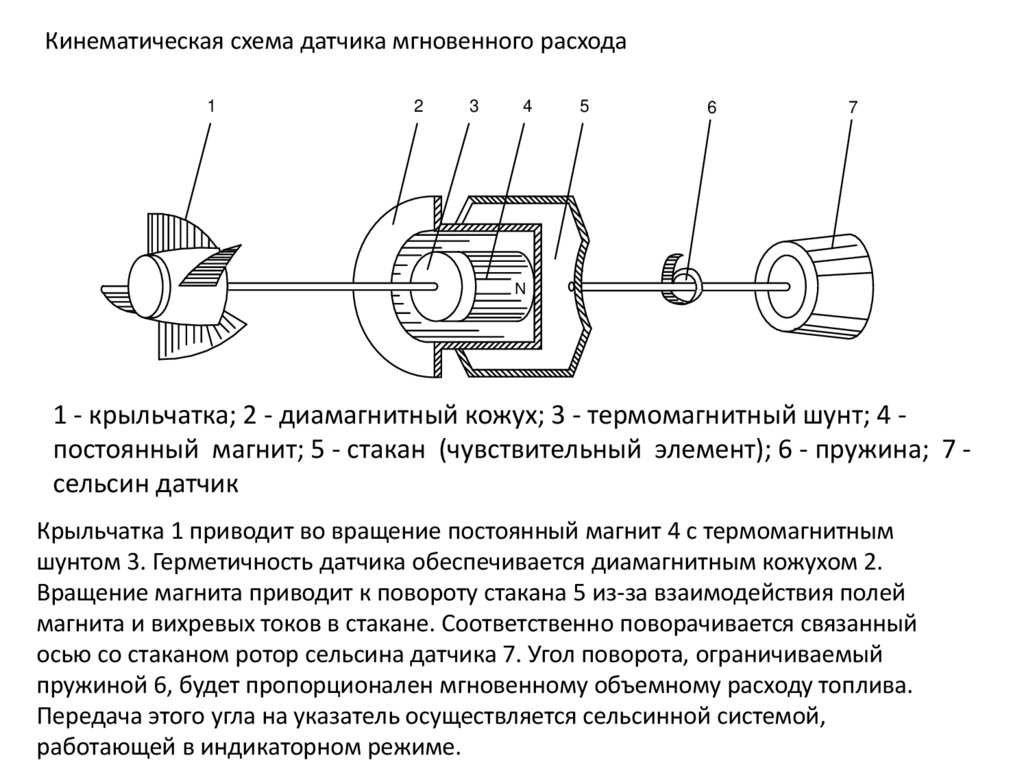 Кинематическая схема датчика мгновенного расхода

1

2

3

4

5

6

7

N

1 - крыльчатка; 2 - диамагнитный кожух; 3 - термомагнитный шунт; 4 - постоянный магнит; 5 - стакан (чувствительный элемент); 6 - пружина; 7 - сельсин датчик

Крыльчатка 1 приводит во вращение постоянный магнит 4 с термомагнитным шунтом 3. Герметичность датчика обеспечивается диамагнитным кожухом 2. Вращение магнита приводит к повороту стакана 5 из-за взаимодействия полей магнита и вихревых токов в стакане. Соответственно поворачивается связанный осью со стаканом ротор сельсина датчика 7. Угол поворота, ограничиваемый пружиной 6, будет пропорционален мгновенному объемному расходу топлива. Передача этого угла на указатель осуществляется сельсинной системой, работающей в индикаторном режиме.