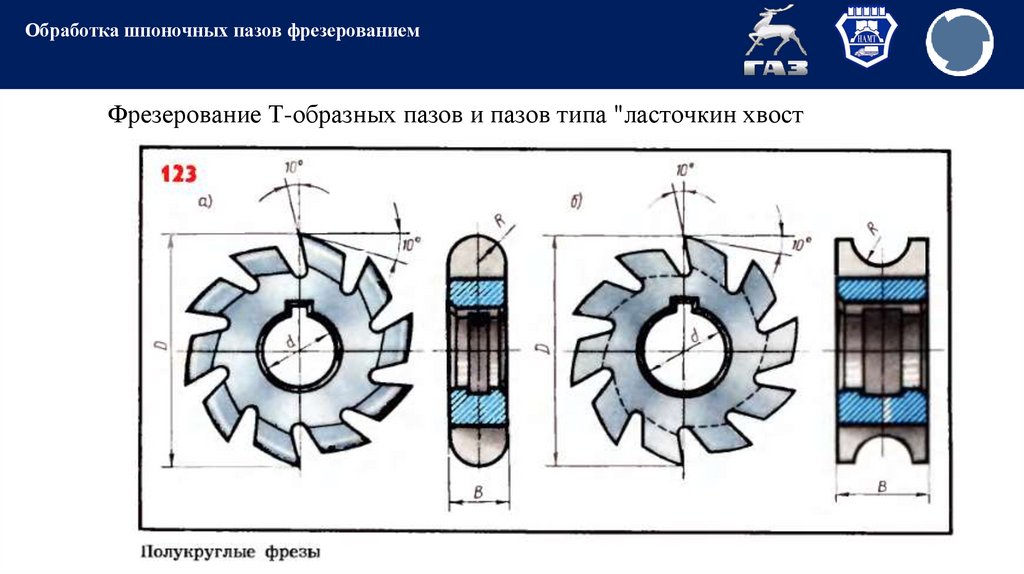 Обработка шпоночных пазов фрезерованием

ГАЗ

НАМТ

Фрезерование Т-образных пазов и пазов типа "ласточкин хвост

123

а)

10°

10°

R

D

d

B

б)

10°

10°

R

D

d

B

Полукруглые фрезы