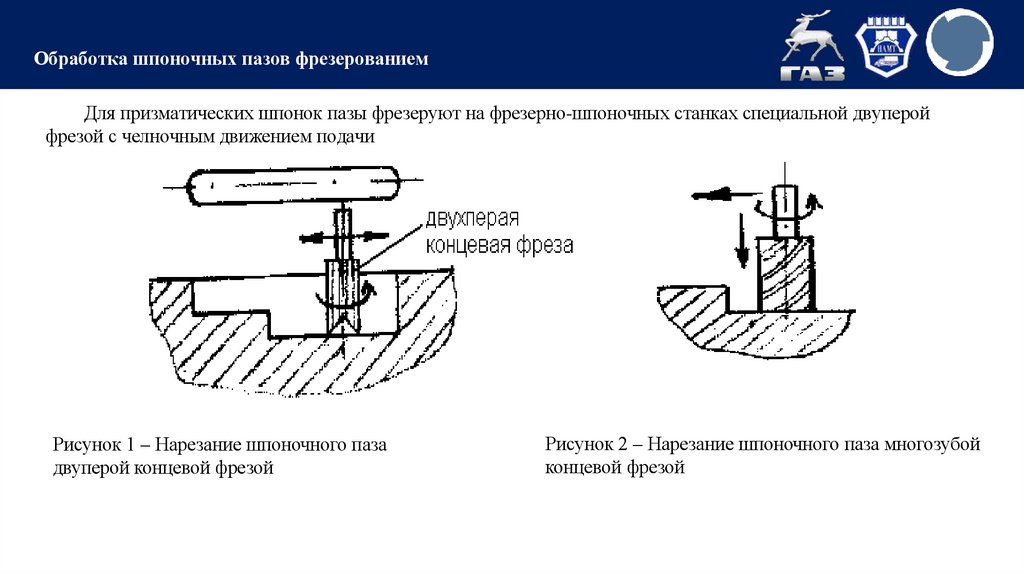 Обработка шпоночных пазов фрезерованием

ГАЗ

НАМТ

Для призматических шпонок пазы фрезеруют на фрезерно-шпоночных станках специальной двуперой фрезой с челночным движением подачи

двухперая концевая фреза

Рисунок 1 – Нарезание шпоночного паза двуперой концевой фрезой

Рисунок 2 – Нарезание шпоночного паза многозубой концевой фрезой