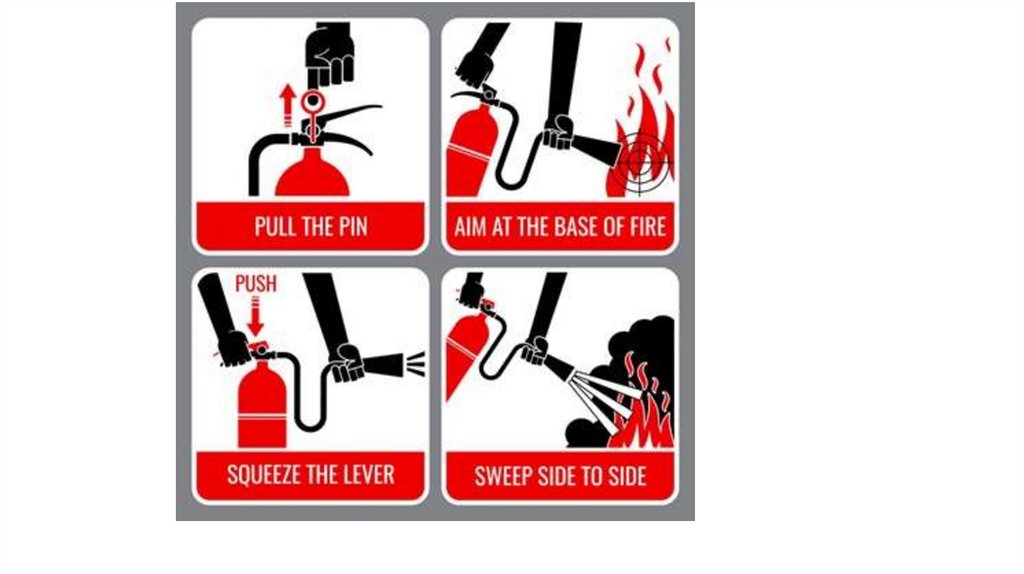 PULL THE PIN

AIM AT THE BASE OF FIRE

PUSH

SQUEEZE THE LEVER

SWEEP SIDE TO SIDE