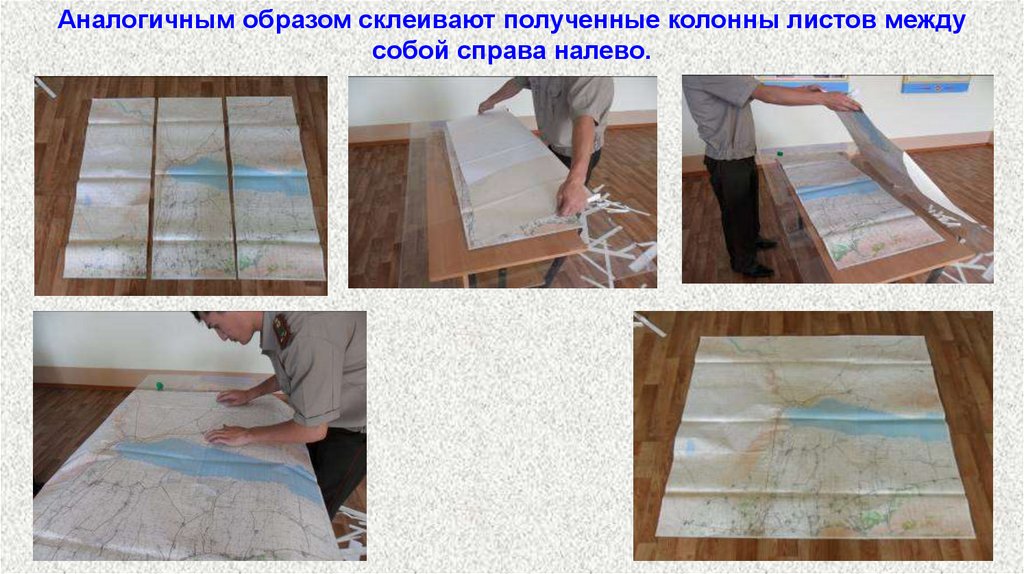 Аналогичным образом склеивают полученные колонны листов между собой справа налево.