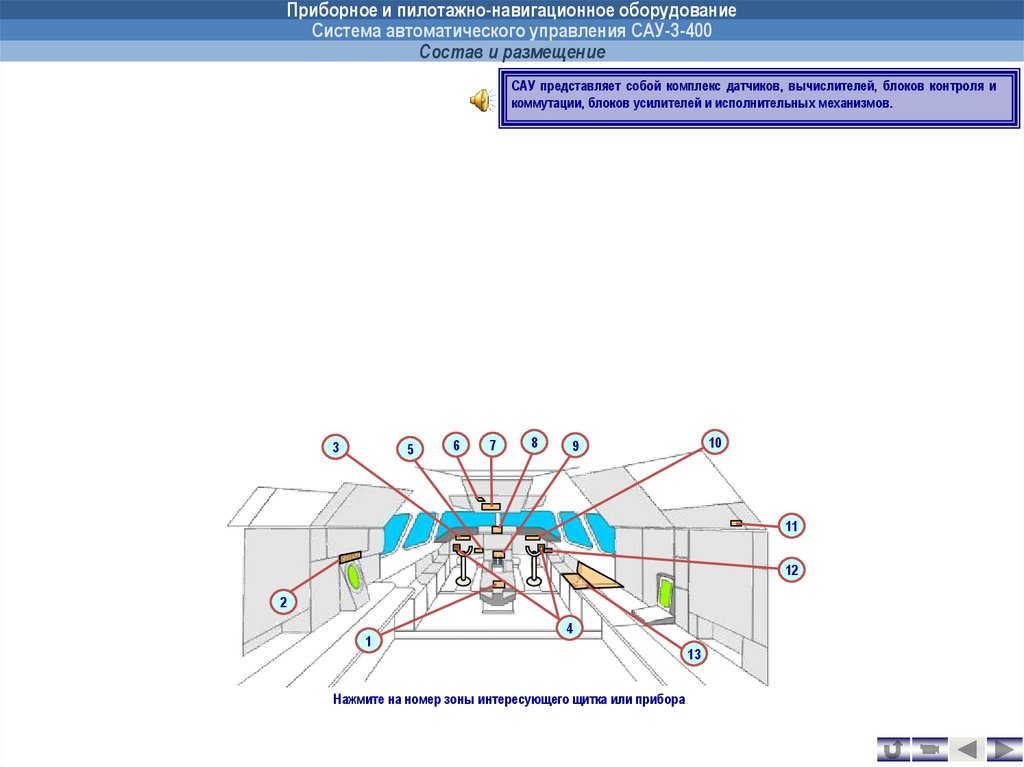 Приборное и пилотажно-навигационное оборудование
Система автоматического управления САУ-3-400
Состав и размещение

САУ представляет собой комплекс датчиков, вычислителей, блоков контроля и коммутации, блоков усилителей и исполнительных механизмов.

3
5
6
7
8
9
10
11
12
2
1
4
13

Нажмите на номер зоны интересующего щитка или прибора