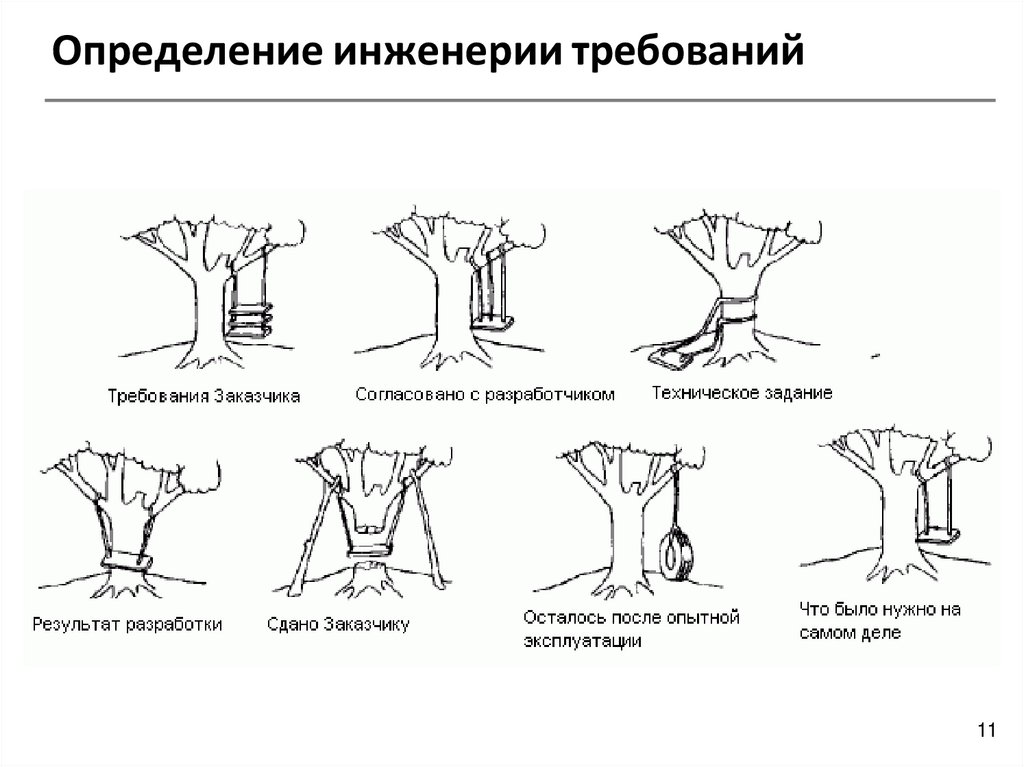 Определение инженерии требований

Требования Заказчика

Согласовано с разработчиком

Техническое задание

Результат разработки

Сдано Заказчику

Осталось после опытной эксплуатации

Что было нужно на самом деле

11