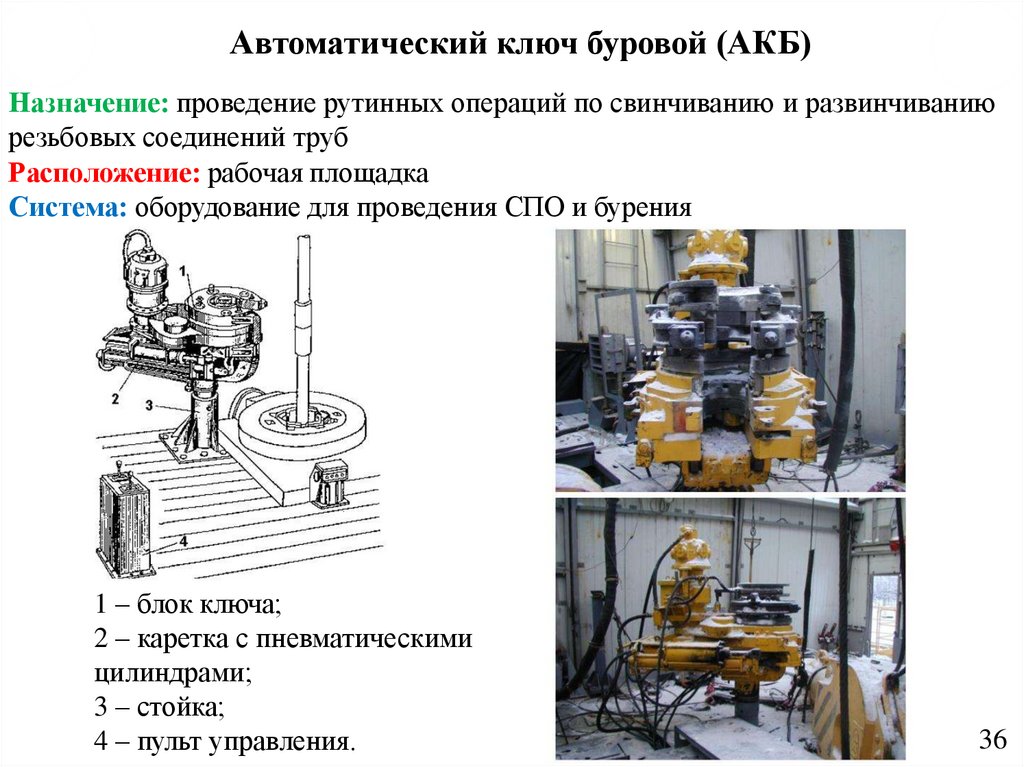 Автоматический ключ буровой (АКБ)

Назначение: проведение рутинных операций по свинчиванию и развинчиванию резьбовых соединений труб
Расположение: рабочая площадка
Система: оборудование для проведения СПО и бурения

1
2
3
4

1 – блок ключа;
2 – каретка с пневматическими цилиндрами;
3 – стойка;
4 – пульт управления.

36