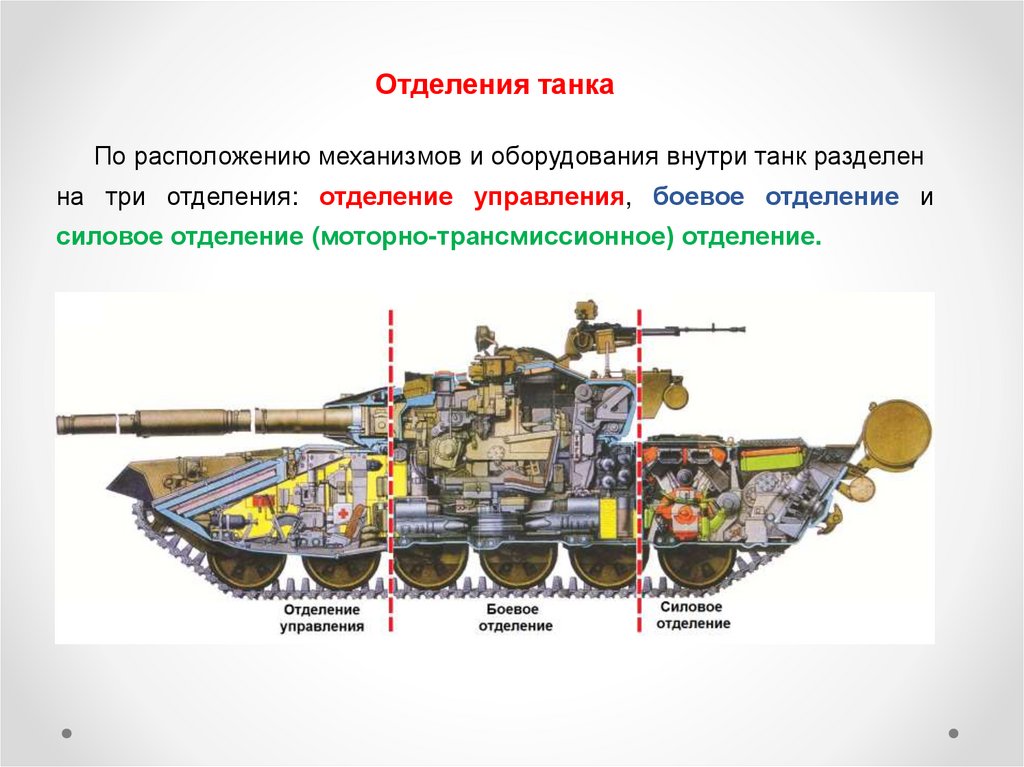 Отделения танка

По расположению механизмов и оборудования внутри танк разделен на три отделения: отделение управления, боевое отделение и силовое отделение (моторно-трансмиссионное) отделение.

Отделение управления

Боевое отделение

Силовое отделение