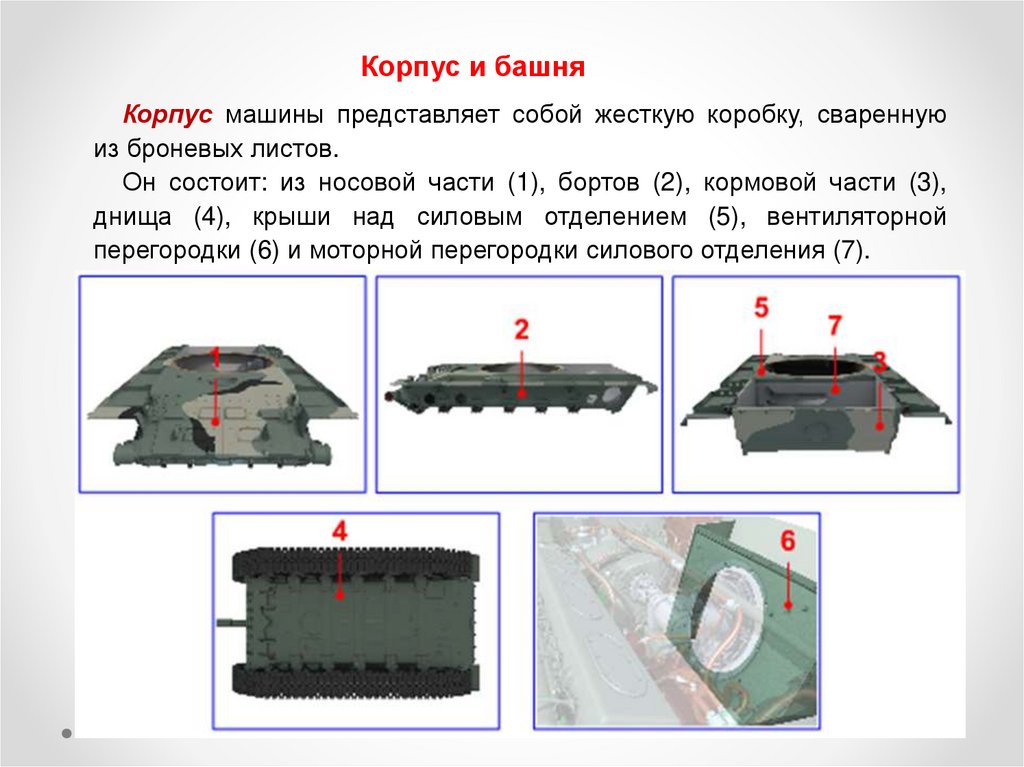 Корпус и башня

Корпус машины представляет собой жесткую коробку, сваренную из броневых листов.

Он состоит: из носовой части (1), бортов (2), кормовой части (3), днища (4), крыши над силовым отделением (5), вентиляторной перегородки (6) и моторной перегородки силового отделения (7).

1

2

5

7

3

4

6