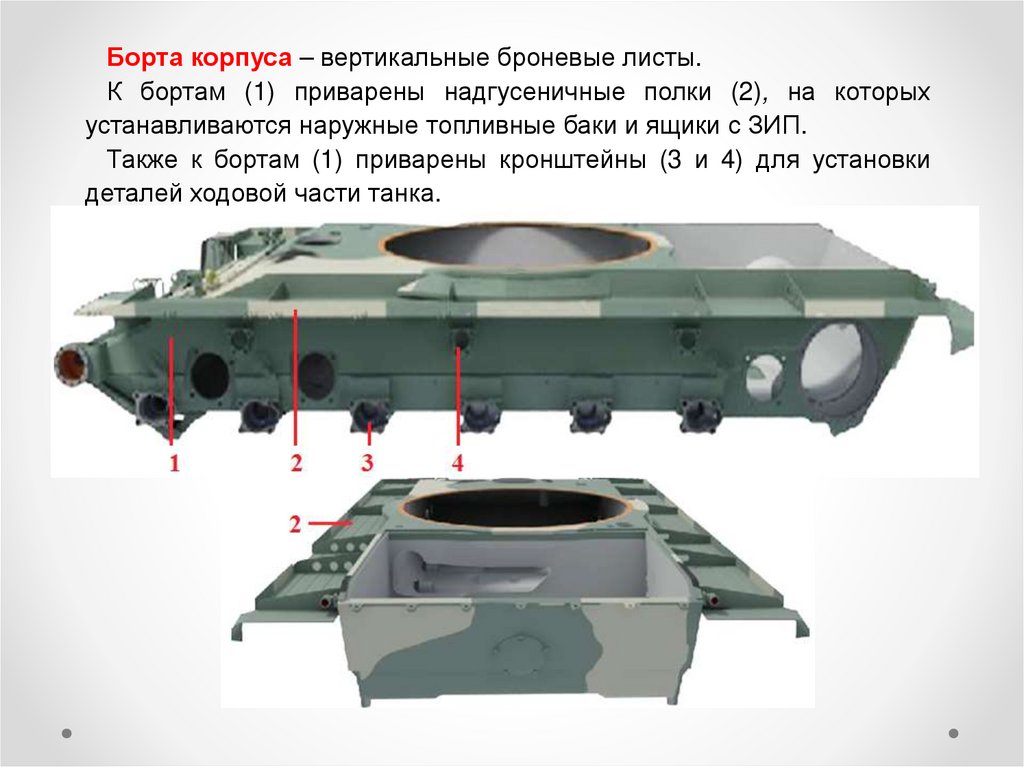 Борта корпуса – вертикальные броневые листы.

К бортам (1) приварены надгусеничные полки (2), на которых устанавливаются наружные топливные баки и ящики с ЗИП.

Также к бортам (1) приварены кронштейны (3 и 4) для установки деталей ходовой части танка.

1
2
3
4
2