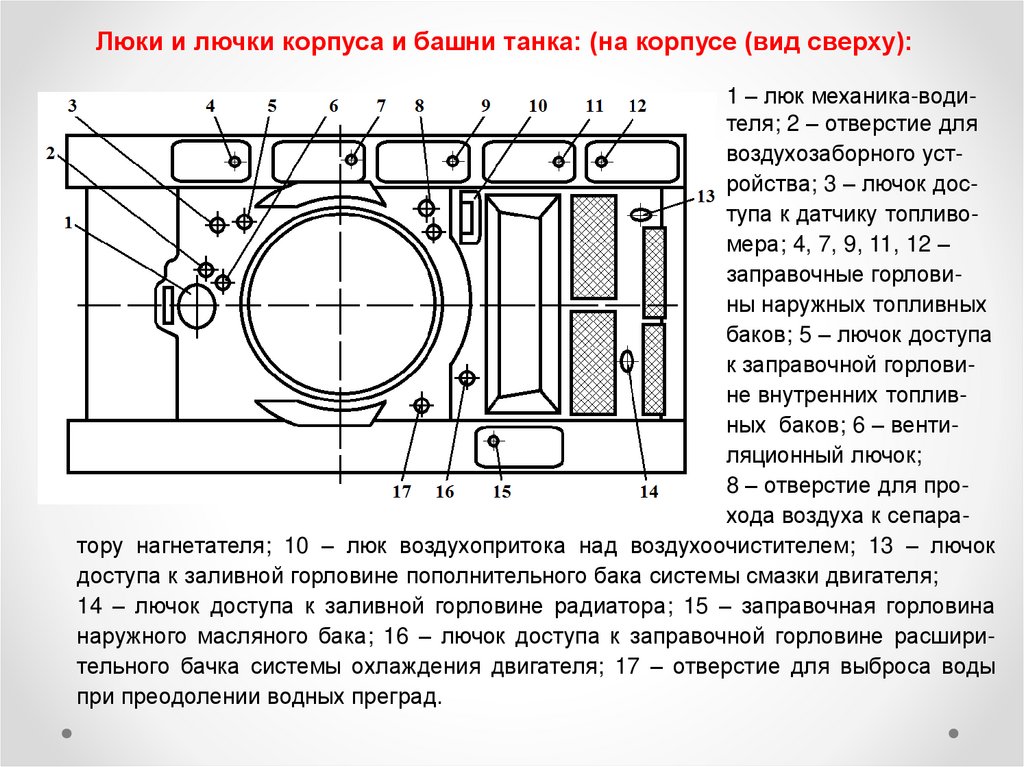 Люки и лючки корпуса и башни танка: (на корпусе (вид сверху):

3 4 5 6 7 8 9 10 11 12
2
1
13
17 16 15 14

1 – люк механика-водителя; 2 – отверстие для воздухозаборного устройства; 3 – лючок доступа к датчику топливомера; 4, 7, 9, 11, 12 – заправочные горловины наружных топливных баков; 5 – лючок доступа к заправочной горловине внутренних топливных баков; 6 – вентиляционный лючок;
8 – отверстие для прохода воздуха к сепаратору нагнетателя; 10 – люк воздухопритока над воздухоочистителем; 13 – лючок доступа к заливной горловине пополнительного бака системы смазки двигателя;
14 – лючок доступа к заливной горловине радиатора; 15 – заправочная горловина наружного масляного бака; 16 – лючок доступа к заправочной горловине расширительного бачка системы охлаждения двигателя; 17 – отверстие для выброса воды при преодолении водных преград.