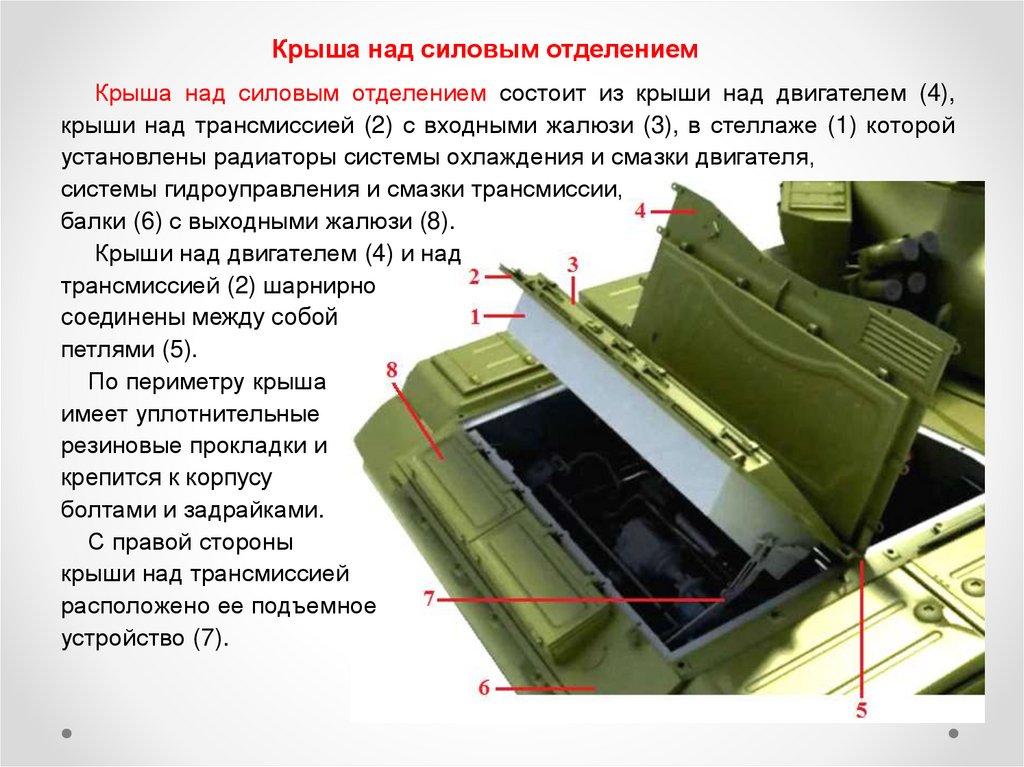 Крыша над силовым отделением

Крыша над силовым отделением состоит из крыши над двигателем (4), крыши над трансмиссией (2) с входными жалюзи (3), в стеллаже (1) которой установлены радиаторы системы охлаждения и смазки двигателя, системы гидроуправления и смазки трансмиссии, балки (6) с выходными жалюзи (8).

Крыши над двигателем (4) и над трансмиссией (2) шарнирно соединены между собой петлями (5).

По периметру крыша имеет уплотнительные резиновые прокладки и крепится к корпусу болтами и задрайками.

С правой стороны крыши над трансмиссией расположено ее подъемное устройство (7).

4
2
3
1
8
7
6
5