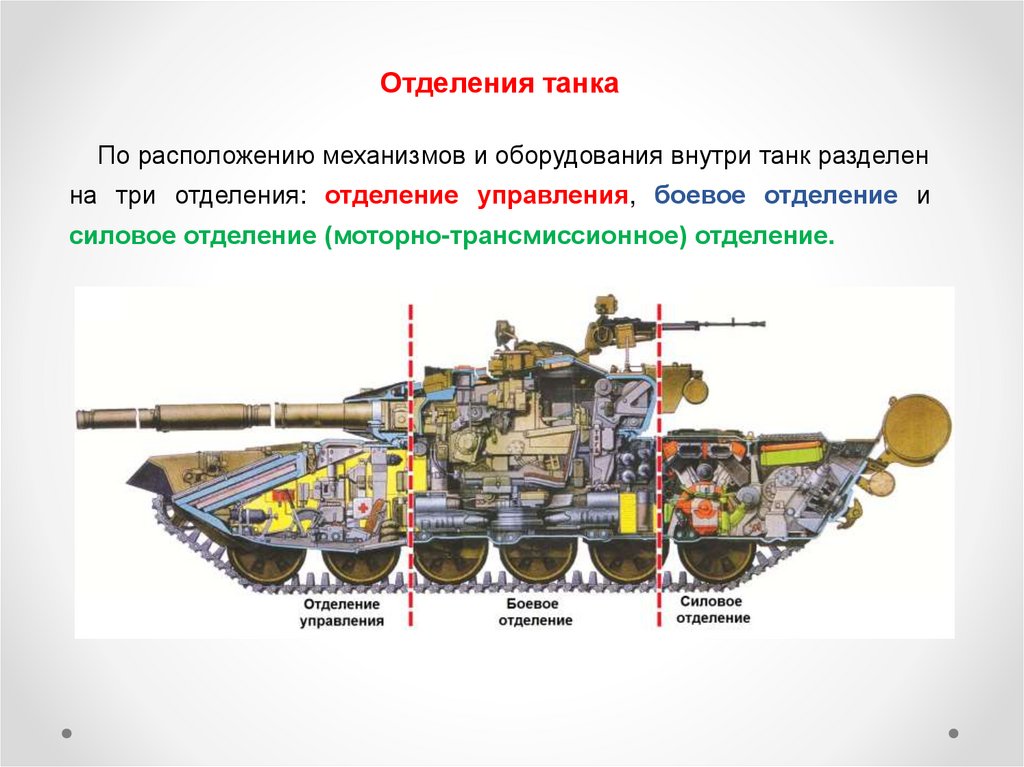 Отделения танка

По расположению механизмов и оборудования внутри танк разделен на три отделения: отделение управления, боевое отделение и силовое отделение (моторно-трансмиссионное) отделение.

Отделение управления

Боевое отделение

Силовое отделение