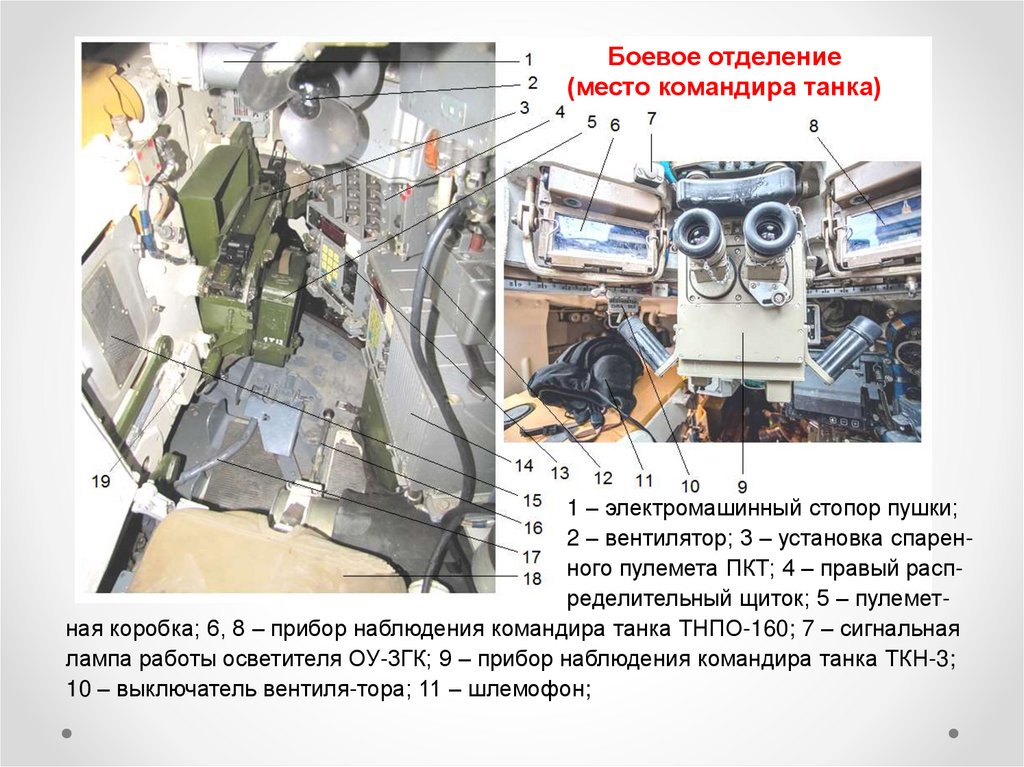 Боевое отделение
(место командира танка)

1
2
3
4
5
6
7
8
19
14
13
12
11
10
9
15
16
17
18

1 – электромашинный стопор пушки; 2 – вентилятор; 3 – установка спаренного пулемета ПКТ; 4 – правый распределительный щиток; 5 – пулеметная коробка; 6, 8 – прибор наблюдения командира танка ТНПО-160; 7 – сигнальная лампа работы осветителя ОУ-3ГК; 9 – прибор наблюдения командира танка ТКН-3; 10 – выключатель вентиля-тора; 11 – шлемофон;