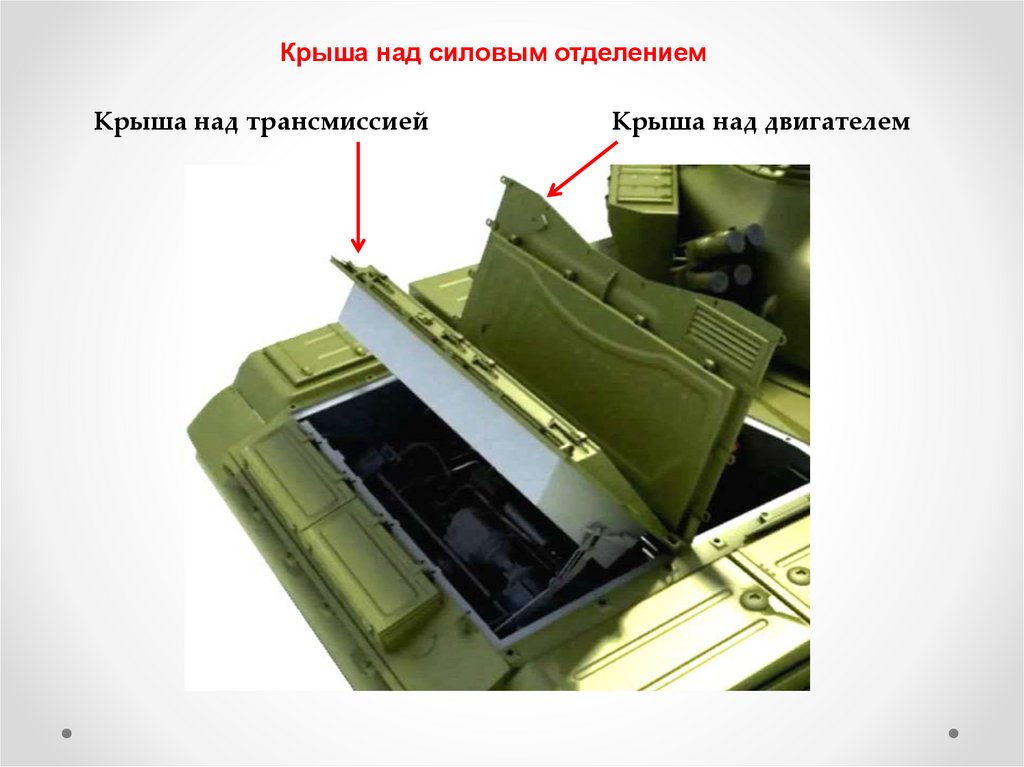 Крыша над силовым отделением

Крыша над трансмиссией

Крыша над двигателем