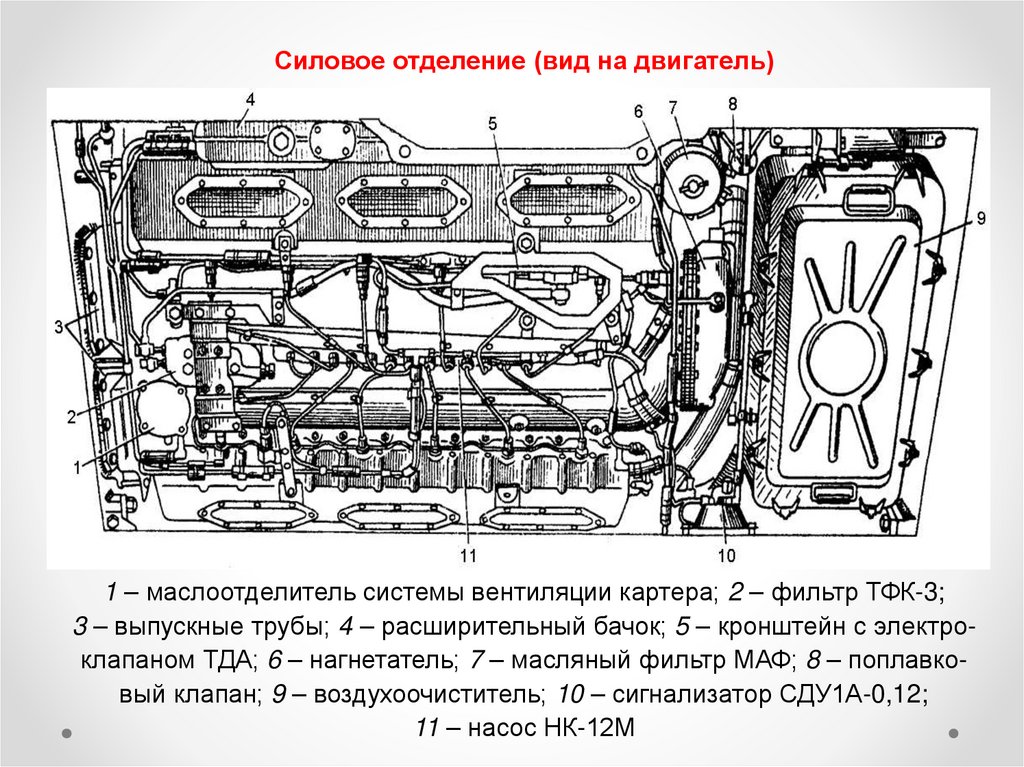 Силовое отделение (вид на двигатель)

4
5
6
7
8
9
3
2
1
11
10

1 – маслоотделитель системы вентиляции картера; 2 – фильтр ТФК-3; 3 – выпускные трубы; 4 – расширительный бачок; 5 – кронштейн с электроклапаном ТДА; 6 – нагнетатель; 7 – масляный фильтр МАФ; 8 – поплавковый клапан; 9 – воздухоочиститель; 10 – сигнализатор СДУ1А-0,12; 11 – насос НК-12М