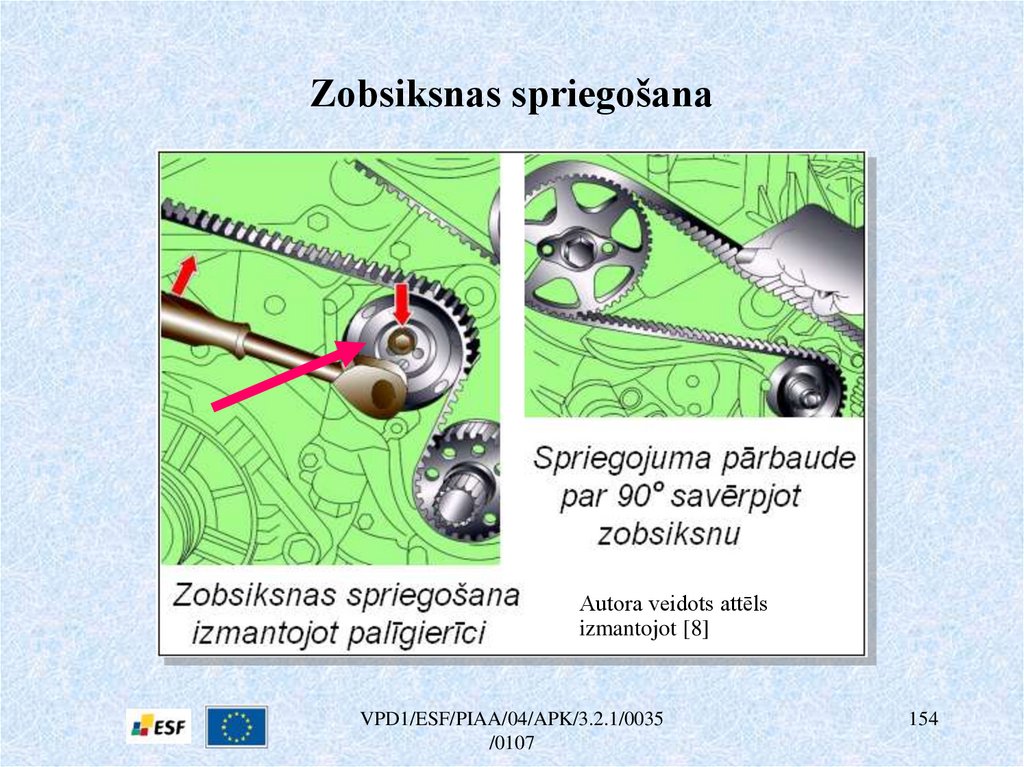 Zobsiksnas spriegošana

Zobsiksnas spriegošana izmantojot palīgierīci

Spriegojuma pārbaude par 90° savērpjot zobsiksnu

Autora veidots attēls izmantojot [8]

ESF

VPD1/ESF/PIAA/04/APK/3.2.1/0035 /0107

154