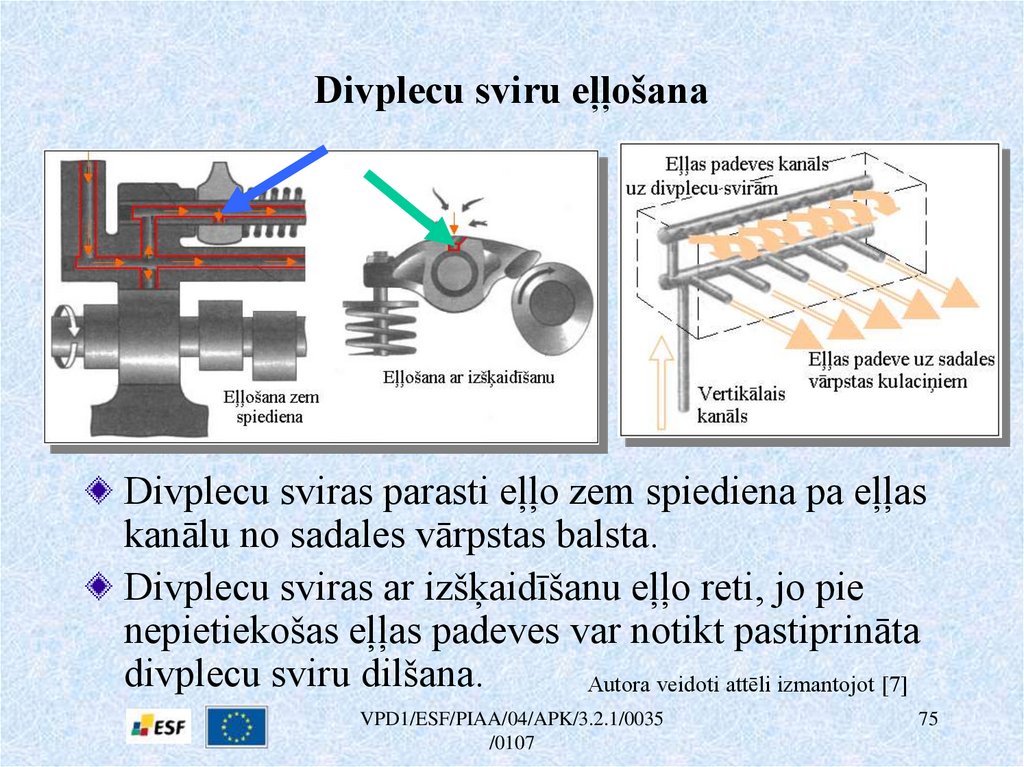 Divplecu sviru eļļošana

Eļļošana zem spiediena

Eļļošana ar izšķaidīšanu

Eļļas padeves kanāls uz divplecu-svirām

Eļļas padeve uz sadales vārpstas kulaciņiem

Vertikālais kanāls

Divplecu sviras parasti eļļo zem spiediena pa eļļas kanālu no sadales vārpstas balsta.

Divplecu sviras ar izšķaidīšanu eļļo reti, jo pie nepietiekošas eļļas padeves var notikt pastiprināta divplecu sviru dilšana.

Autora veidoti attēli izmantojot [7]

ESF

VPD1/ESF/PIAA/04/APK/3.2.1/0035 /0107

75