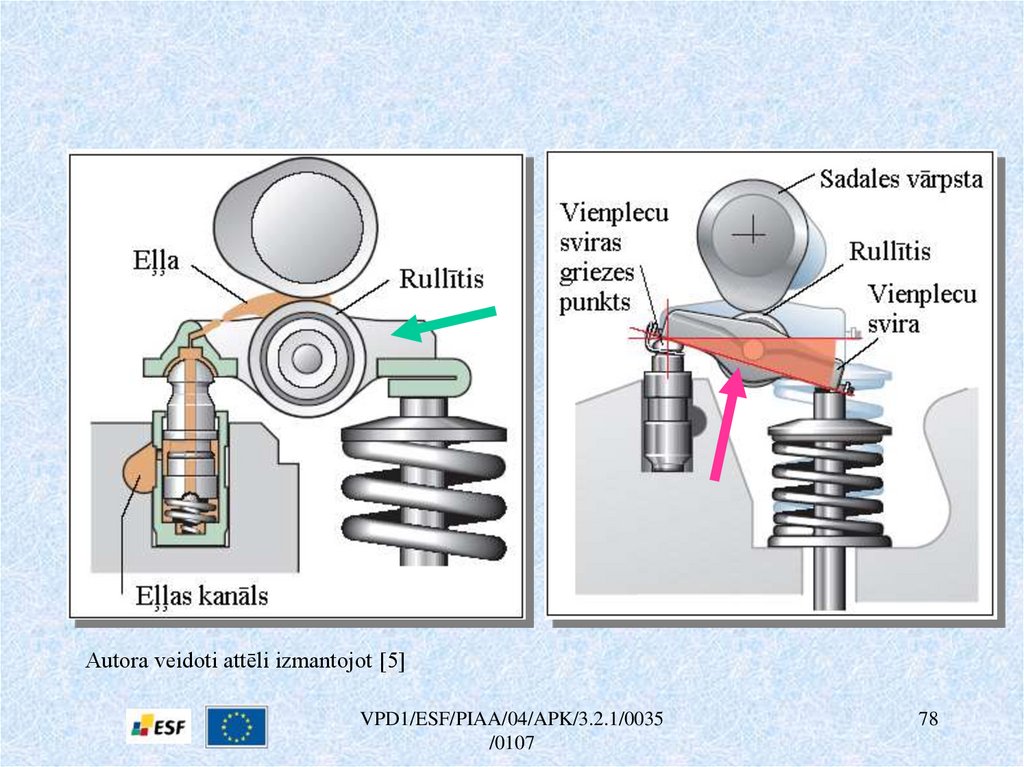 Eļļa

Rullītis

Eļļas kanāls

Sadales vārpsta

Vienplecu sviras griezes punkts

Rullītis

Vienplecu svira

Autora veidoti attēli izmantojot [5]

ESF

VPD1/ESF/PIAA/04/APK/3.2.1/0035 /0107

78