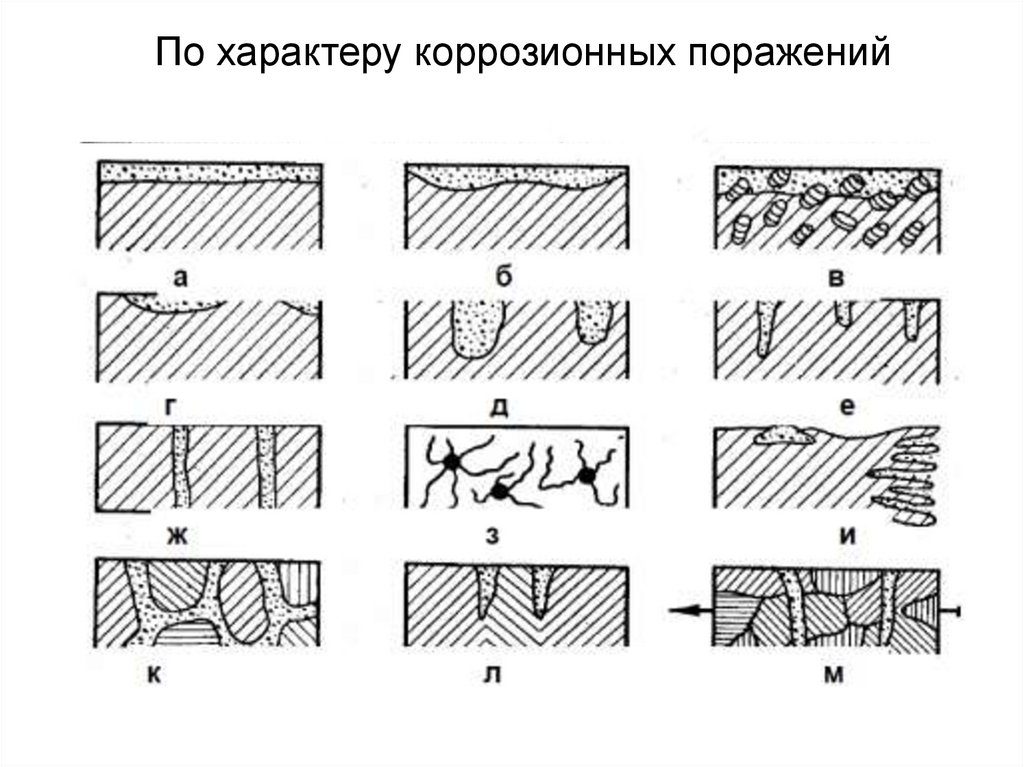 По характеру коррозионных поражений

а

б

в

г

д

е

ж

з

и

к

л

м