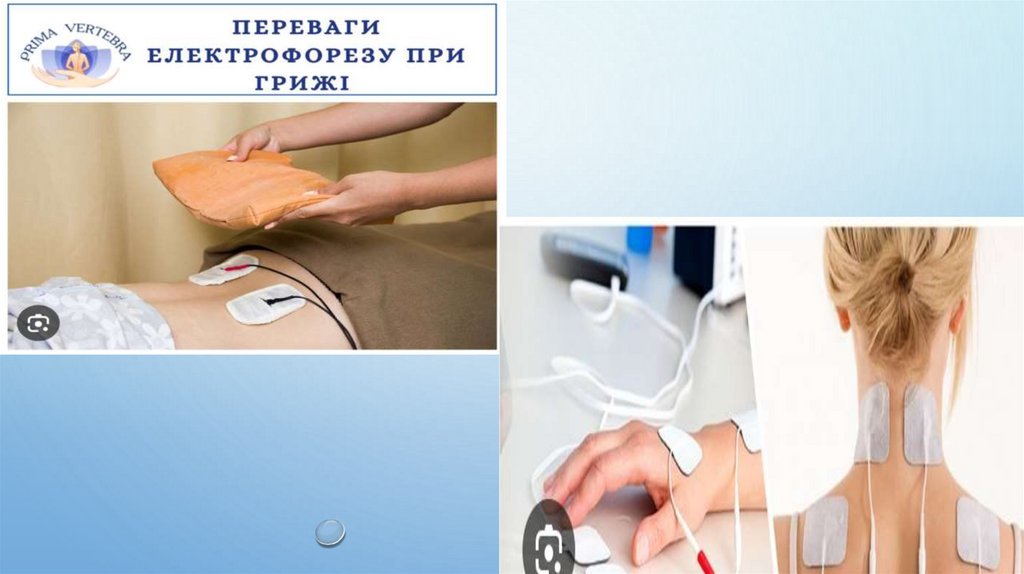 PRIMA VERTEBRA

ПЕРЕВАГИ ЕЛЕКТРОФОРЕЗУ ПРИ ГРИЖІ