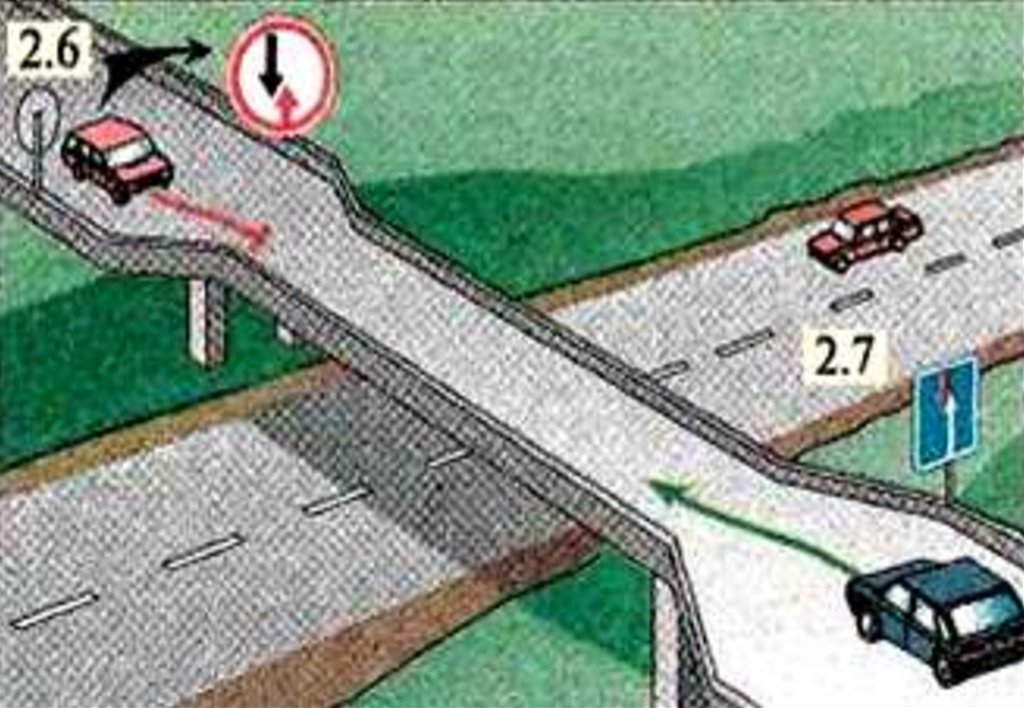 2.6

2.7