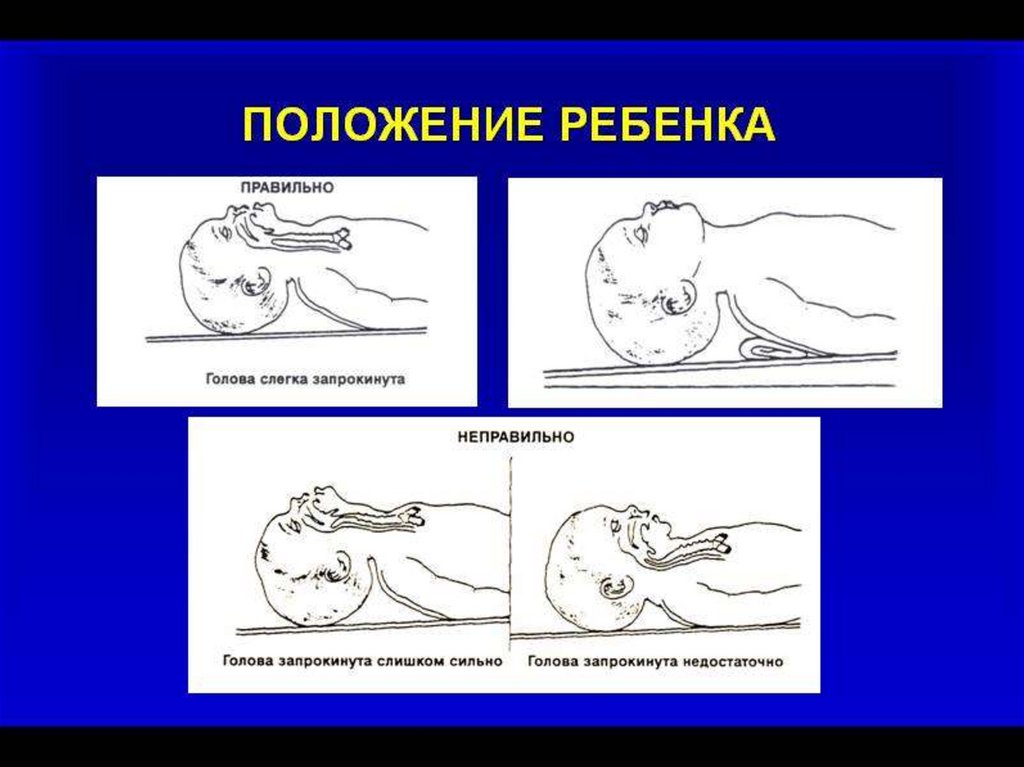 ПОЛОЖЕНИЕ РЕБЕНКА

ПРАВИЛЬНО

Голова слегка запрокинута

НЕПРАВИЛЬНО

Голова запрокинута слишком сильно

Голова запрокинута недостаточно