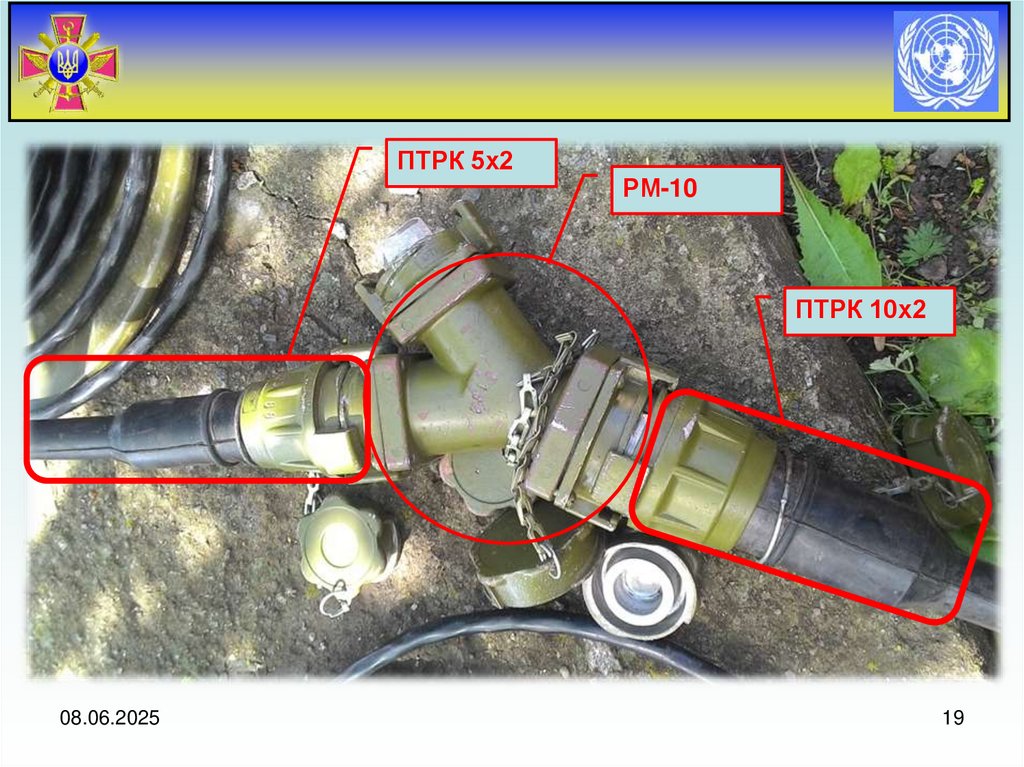 ПТРК 5х2

РМ-10

ПТРК 10х2

08.06.2025

19