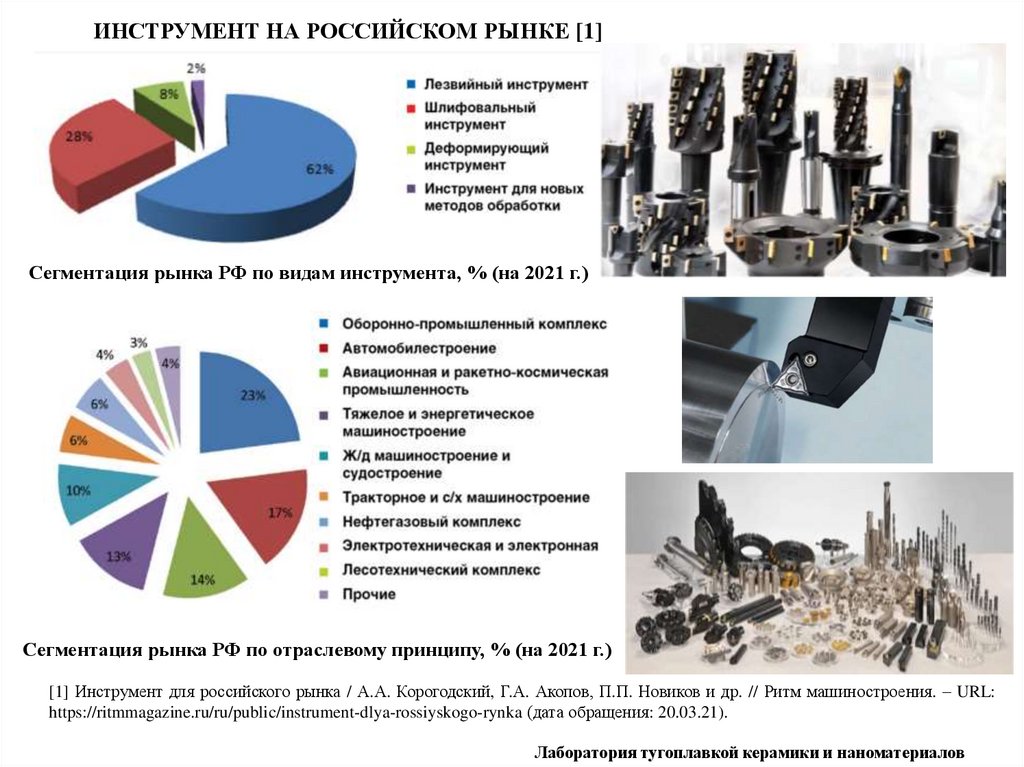 ИНСТРУМЕНТ НА РОССИЙСКОМ РЫНКЕ [1]

2%
8%
28%
62%

Лезвийный инструмент
Шлифовальный инструмент
Деформирующий инструмент
Инструмент для новых методов обработки

Сегментация рынка РФ по видам инструмента, % (на 2021 г.)

3%
4%
4%
6%
6%
10%
13%
14%
17%
23%

Оборонно-промышленный комплекс
Автомобилестроение
Авиационная и ракетно-космическая промышленность
Тяжелое и энергетическое машиностроение
Ж/д машиностроение и судостроение
Тракторное и с/х машиностроение
Нефтегазовый комплекс
Электротехническая и электронная
Лесотехнический комплекс
Прочие

Сегментация рынка РФ по отраслевому принципу, % (на 2021 г.)

[1] Инструмент для российского рынка / А.А. Корогодский, Г.А. Акопов, П.П. Новиков и др. // Ритм машиностроения. – URL: https://ritmmagazine.ru/ru/public/instrument-dlya-rossiyskogo-rynka (дата обращения: 20.03.21).

Лаборатория тугоплавкой керамики и наноматериалов