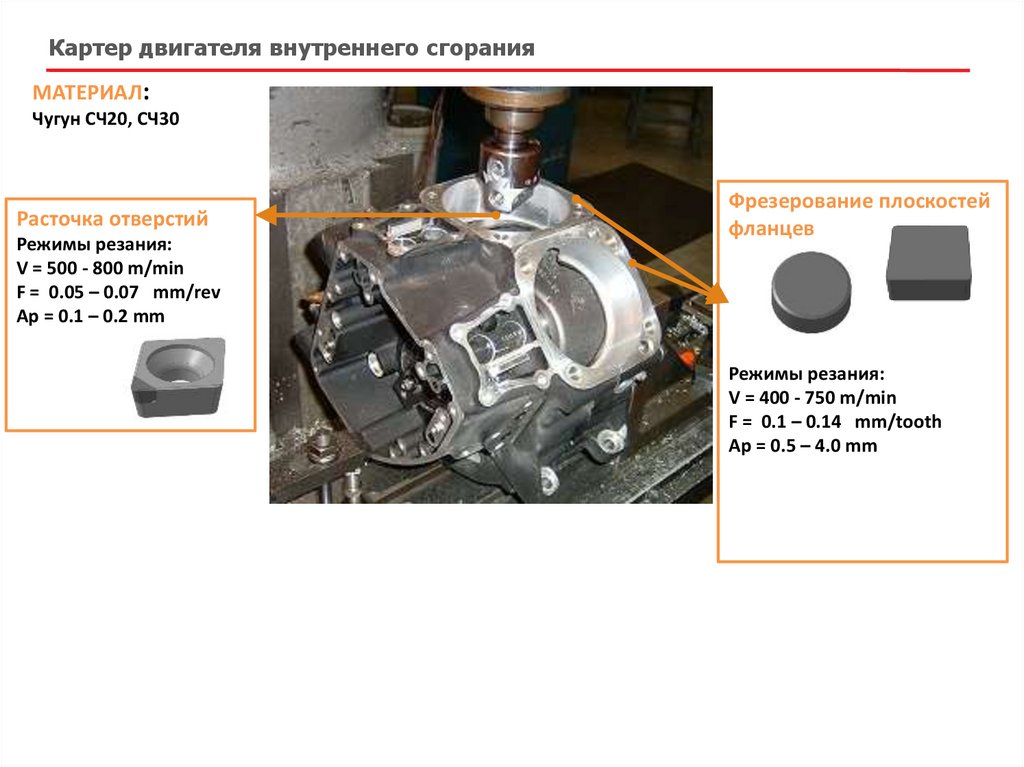 Картер двигателя внутреннего сгорания

МАТЕРИАЛ:
Чугун СЧ20, СЧ30

Расточка отверстий
Режимы резания:
V = 500 - 800 m/min
F = 0.05 – 0.07 mm/rev
Ap = 0.1 – 0.2 mm

Фрезерование плоскостей фланцев

Режимы резания:
V = 400 - 750 m/min
F = 0.1 – 0.14 mm/tooth
Ap = 0.5 – 4.0 mm