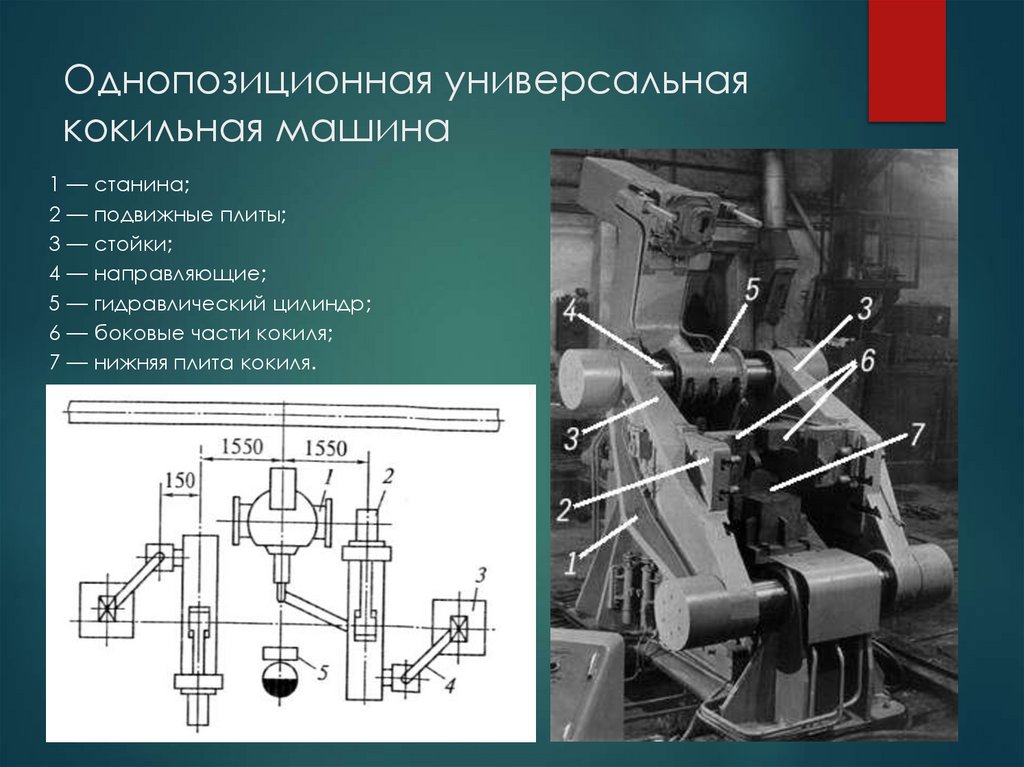 Однопозиционная универсальная кокильная машина

1 — станина;
2 — подвижные плиты;
3 — стойки;
4 — направляющие;
5 — гидравлический цилиндр;
6 — боковые части кокиля;
7 — нижняя плита кокиля.

1550
1550
150
1
2
3
5
4

4
5
3
6
3
7
2
1