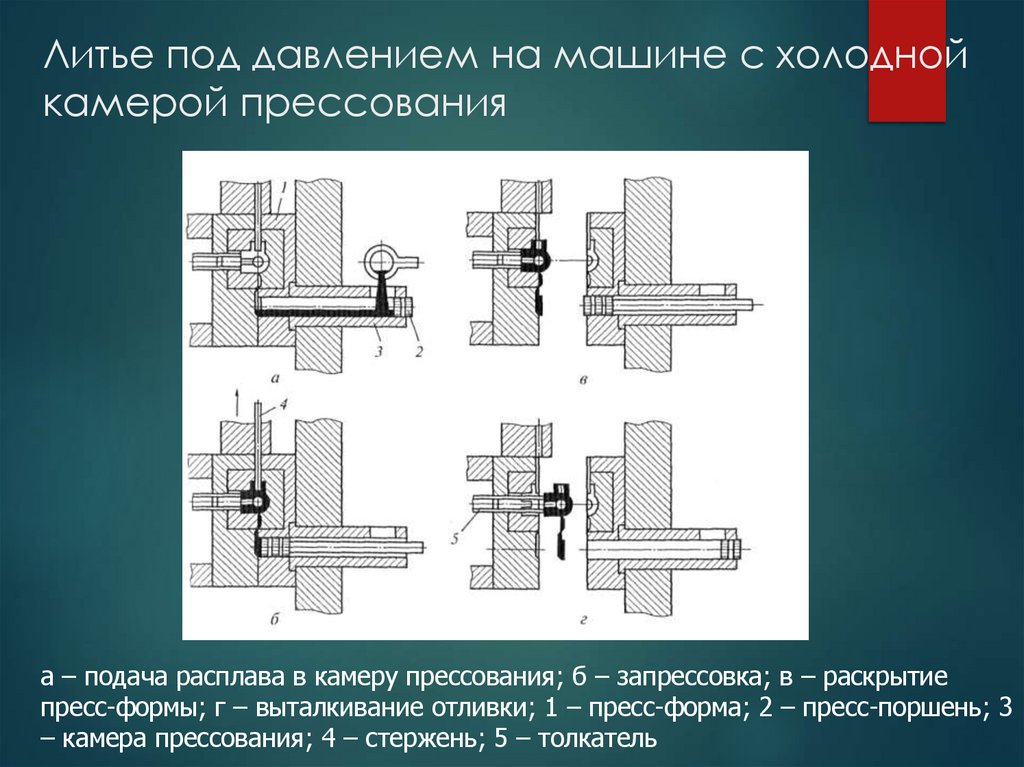 Литье под давлением на машине с холодной камерой прессования

1

3

2

а

в

4

б

5

г

а – подача расплава в камеру прессования; б – запрессовка; в – раскрытие пресс-формы; г – выталкивание отливки; 1 – пресс-форма; 2 – пресс-поршень; 3 – камера прессования; 4 – стержень; 5 – толкатель