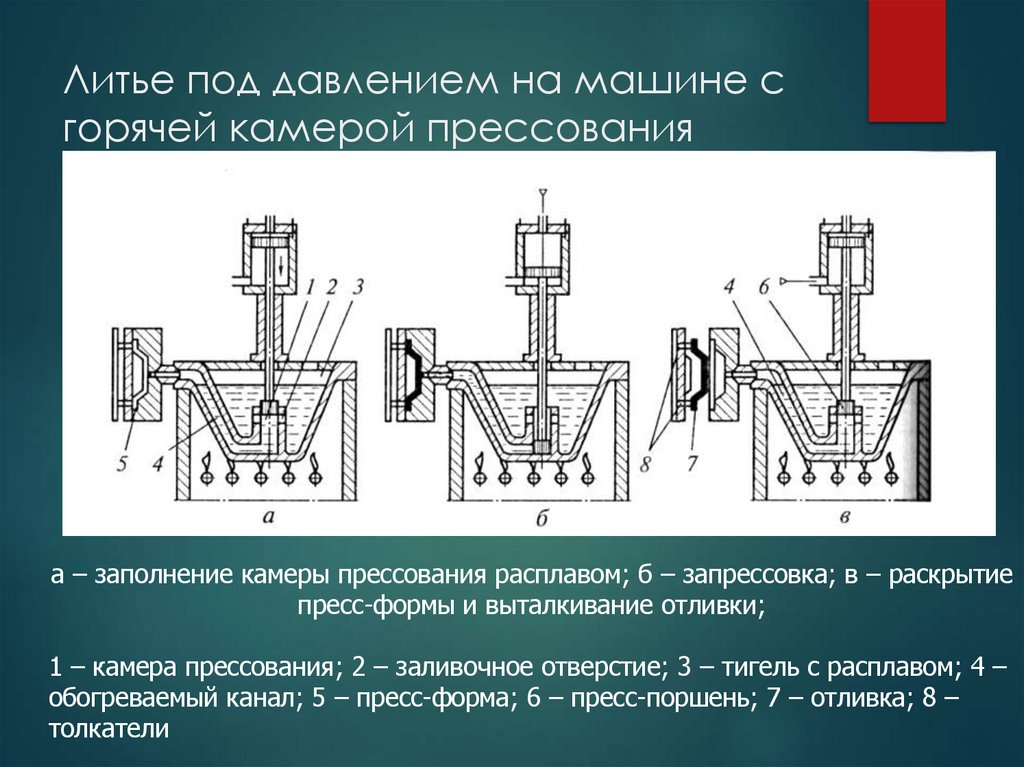 Литье под давлением на машине с горячей камерой прессования

1 2 3

5 4

а

б

4 6

8 7

в

а – заполнение камеры прессования расплавом; б – запрессовка; в – раскрытие пресс-формы и выталкивание отливки;

1 – камера прессования; 2 – заливочное отверстие; 3 – тигель с расплавом; 4 – обогреваемый канал; 5 – пресс-форма; 6 – пресс-поршень; 7 – отливка; 8 – толкатели