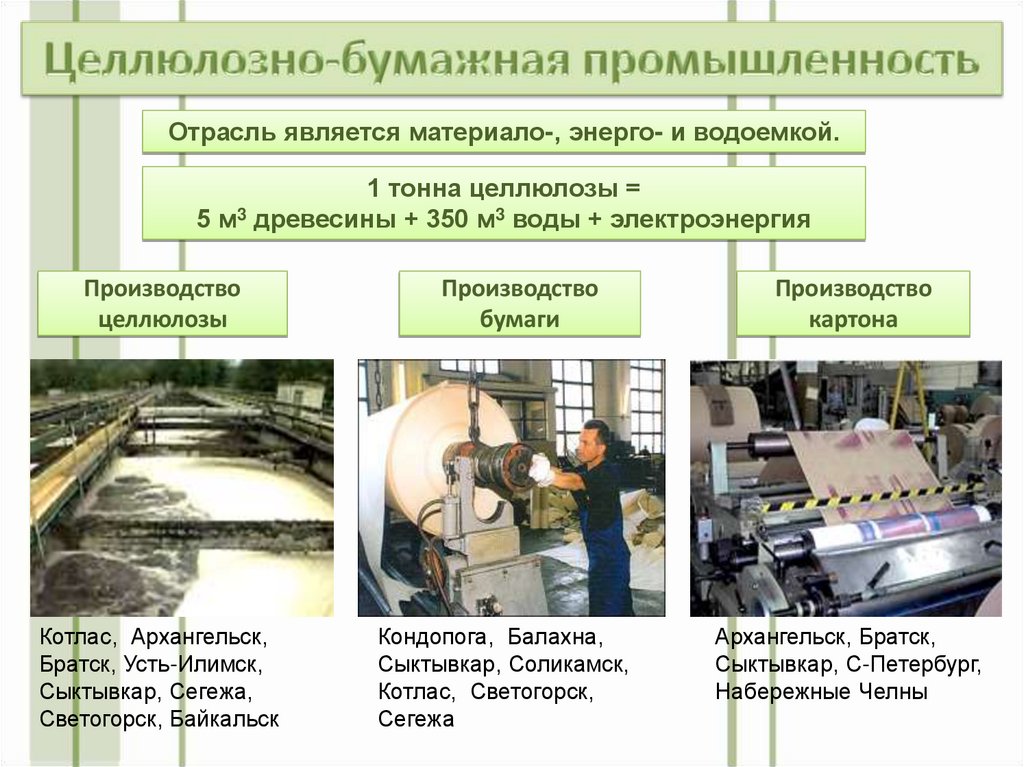 Целлюлозно-бумажная промышленность

Отрасль является материало-, энерго- и водоемкой.

1 тонна целлюлозы =
5 м$^3$ древесины + 350 м$^3$ воды + электроэнергия

Производство целлюлозы

Производство бумаги

Производство картона

Котлас, Архангельск, Братск, Усть-Илимск, Сыктывкар, Сегежа, Светогорск, Байкальск

Кондопога, Балахна, Сыктывкар, Соликамск, Котлас, Светогорск, Сегежа

Архангельск, Братск, Сыктывкар, С-Петербург, Набережные Челны