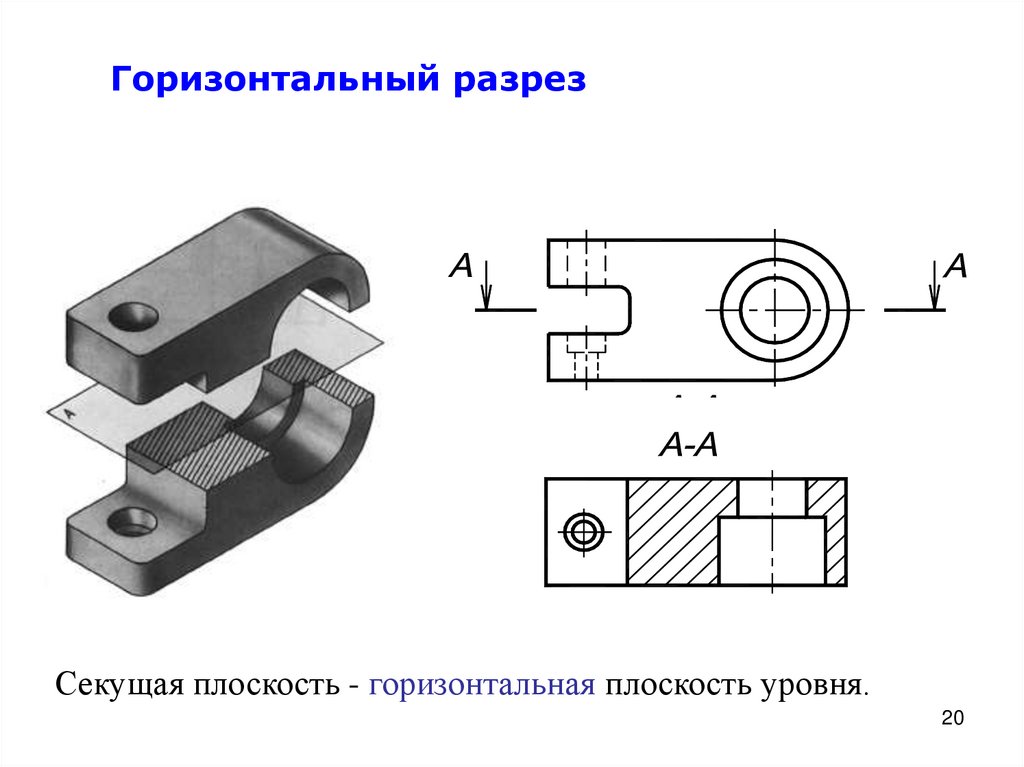 Горизонтальный разрез

A

A

A-A

Секущая плоскость - горизонтальная плоскость уровня.

20