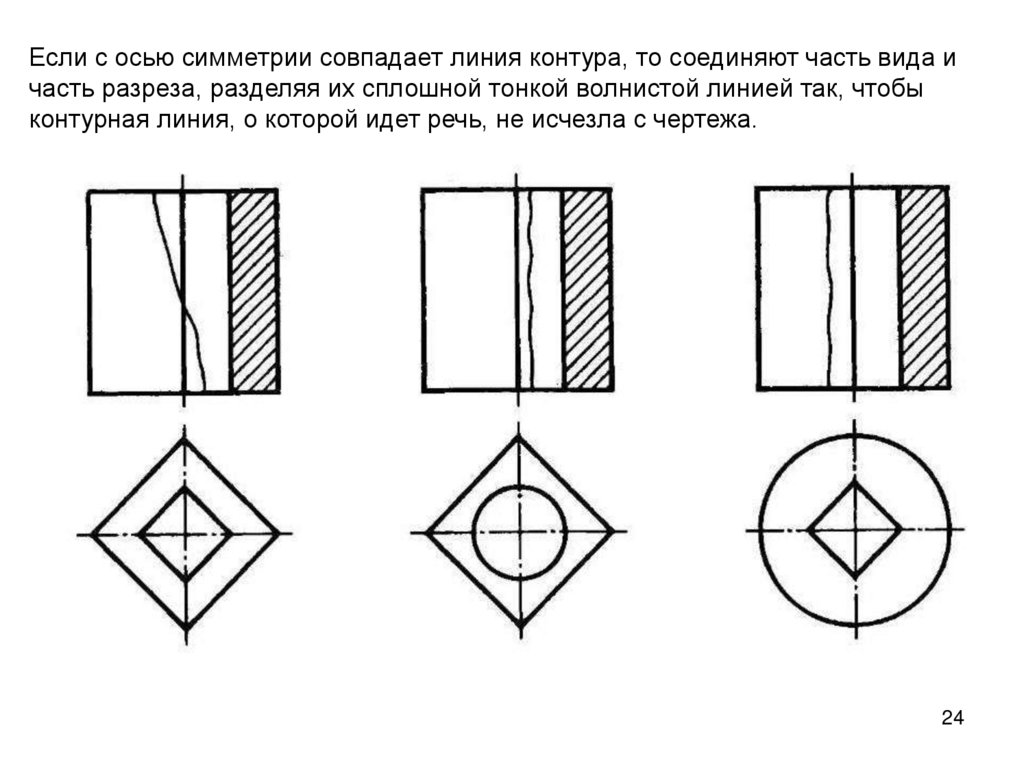 Если с осью симметрии совпадает линия контура, то соединяют часть вида и часть разреза, разделяя их сплошной тонкой волнистой линией так, чтобы контурная линия, о которой идет речь, не исчезла с чертежа.

24