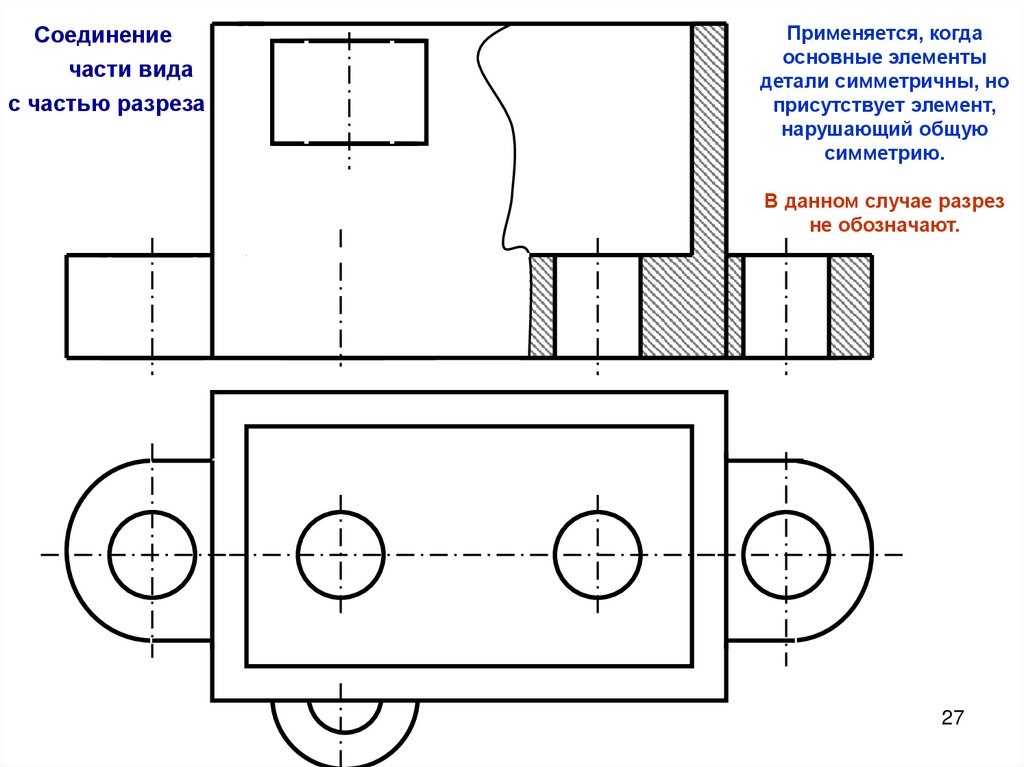 Соединение
части вида
с частью разреза

Применяется, когда основные элементы детали симметричны, но присутствует элемент, нарушающий общую симметрию.

В данном случае разрез не обозначают.

27