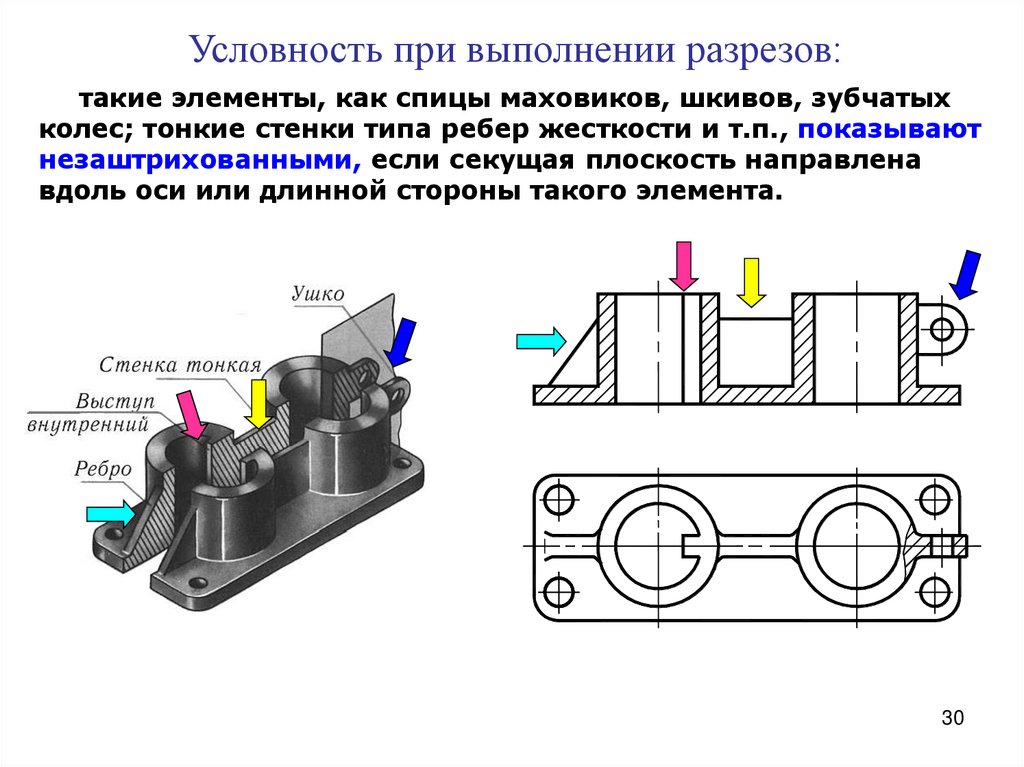 Условность при выполнении разрезов:

такие элементы, как спицы маховиков, шкивов, зубчатых колес; тонкие стенки типа ребер жесткости и т.п., показывают незаштрихованными, если секущая плоскость направлена вдоль оси или длинной стороны такого элемента.

Ушко

Стенка тонкая

Выступ внутренний

Ребро

30