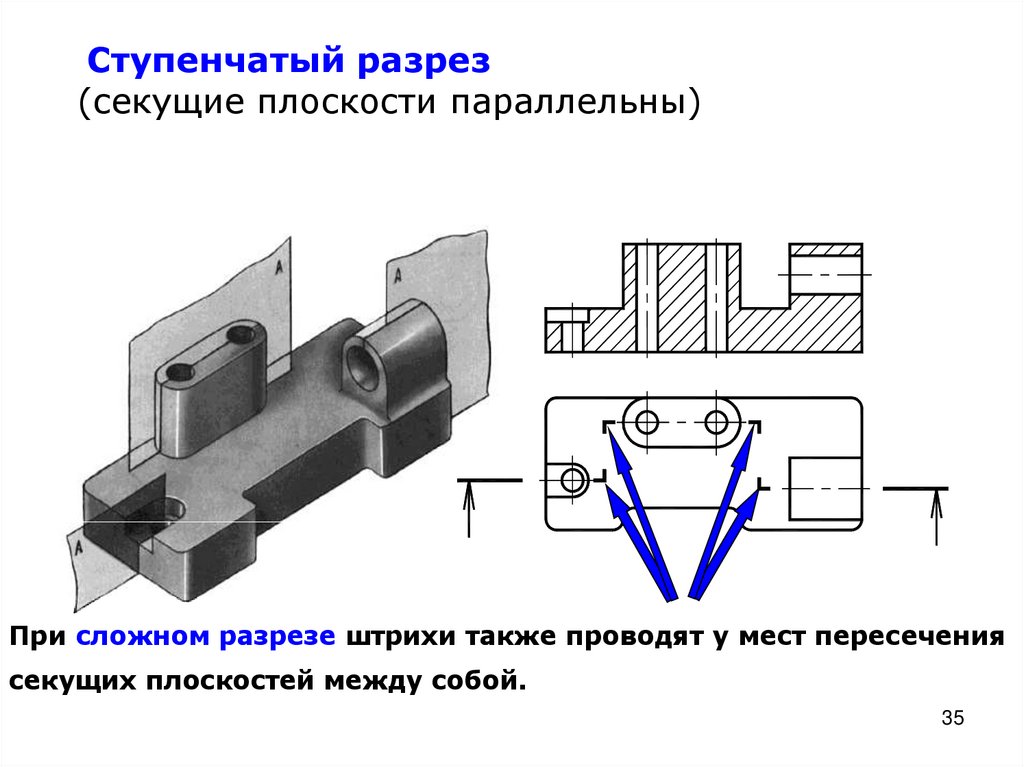 Ступенчатый разрез
(секущие плоскости параллельны)

A

A

A

При сложном разрезе штрихи также проводят у мест пересечения секущих плоскостей между собой.

35