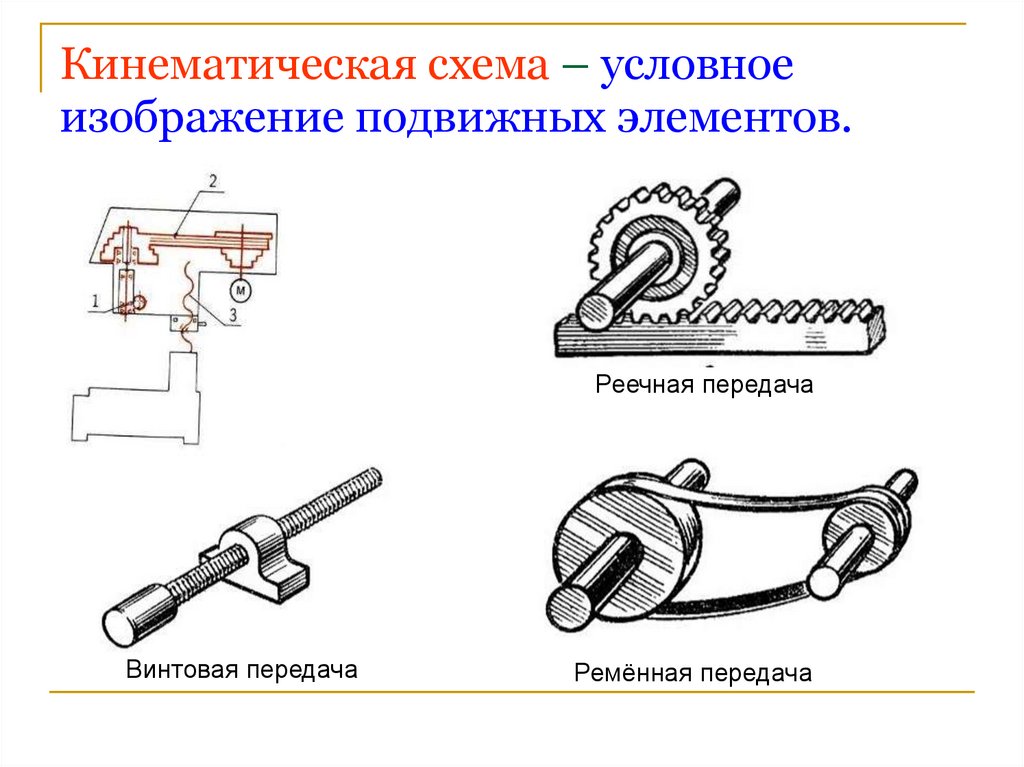 Кинематическая схема – условное изображение подвижных элементов.

2

1

М

3

Реечная передача

Винтовая передача

Ремённая передача