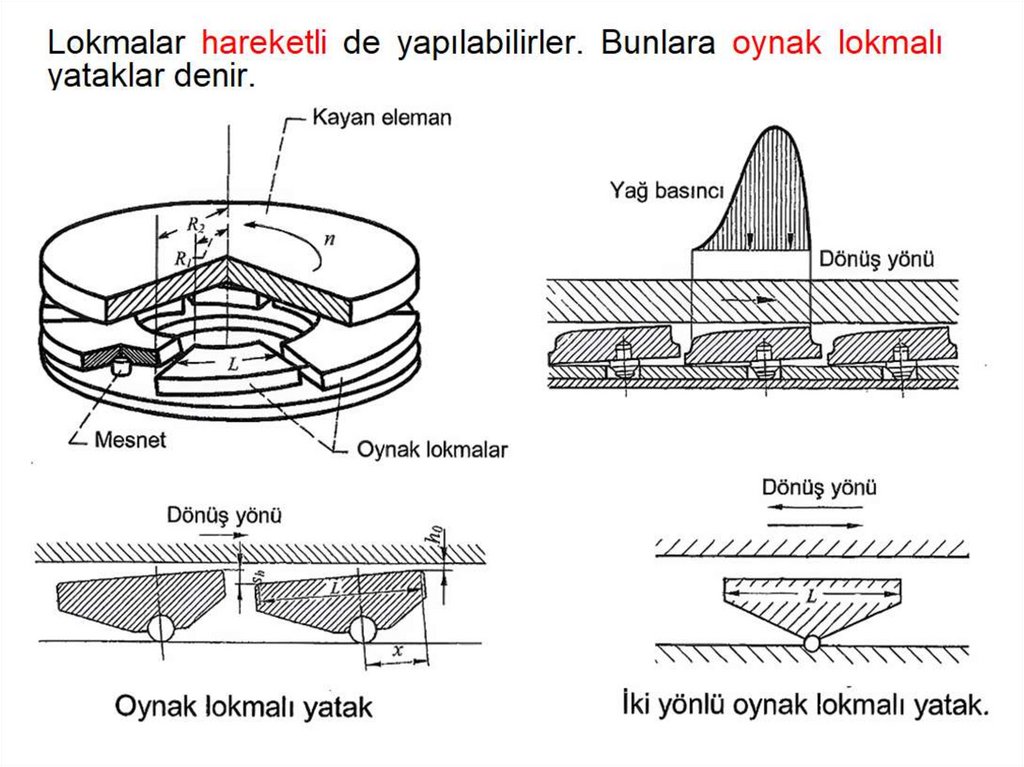 Lokmalar hareketli de yapılabilirler. Bunlara oynak lokmalı yataklar denir.

Kayan eleman

$R_2$

$R_1$

$n$

$L$

Mesnet

Oynak lokmalar

Yağ basıncı

Dönüş yönü

Dönüş yönü

$h_0$

$s_h$

$L$

$x$

Oynak lokmalı yatak

Dönüş yönü

$L$

İki yönlü oynak lokmalı yatak.