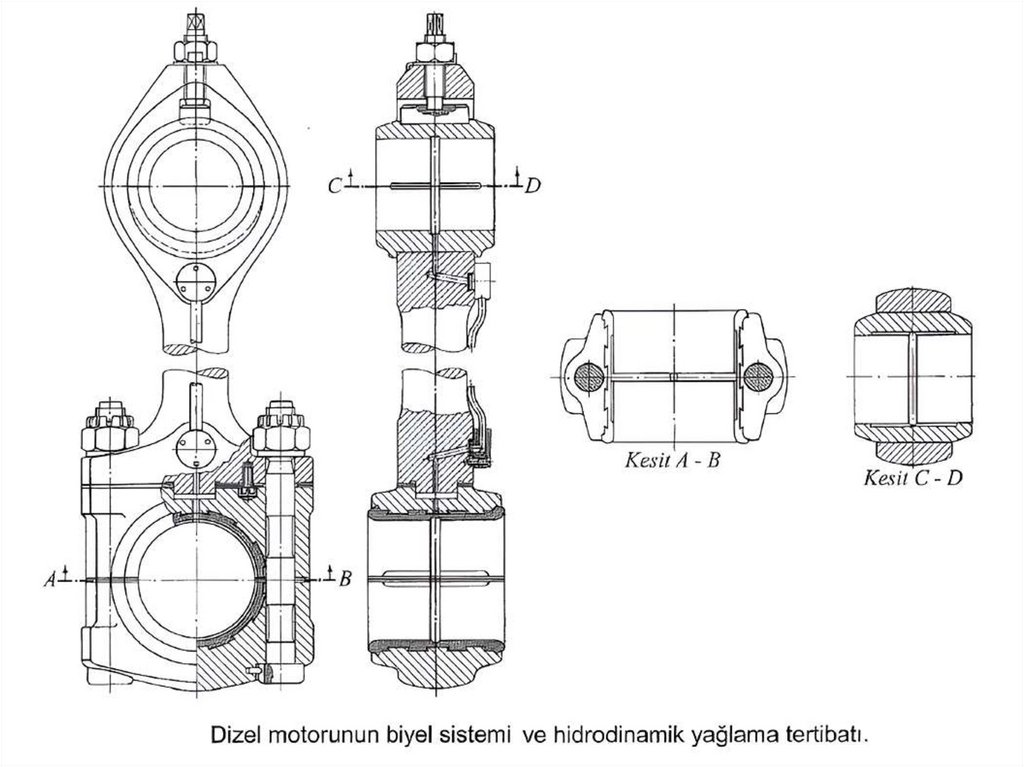 C D

A B

Kesit A - B

Kesit C - D

Dizel motorunun biyel sistemi ve hidrodinamik yağlama tertibatı.