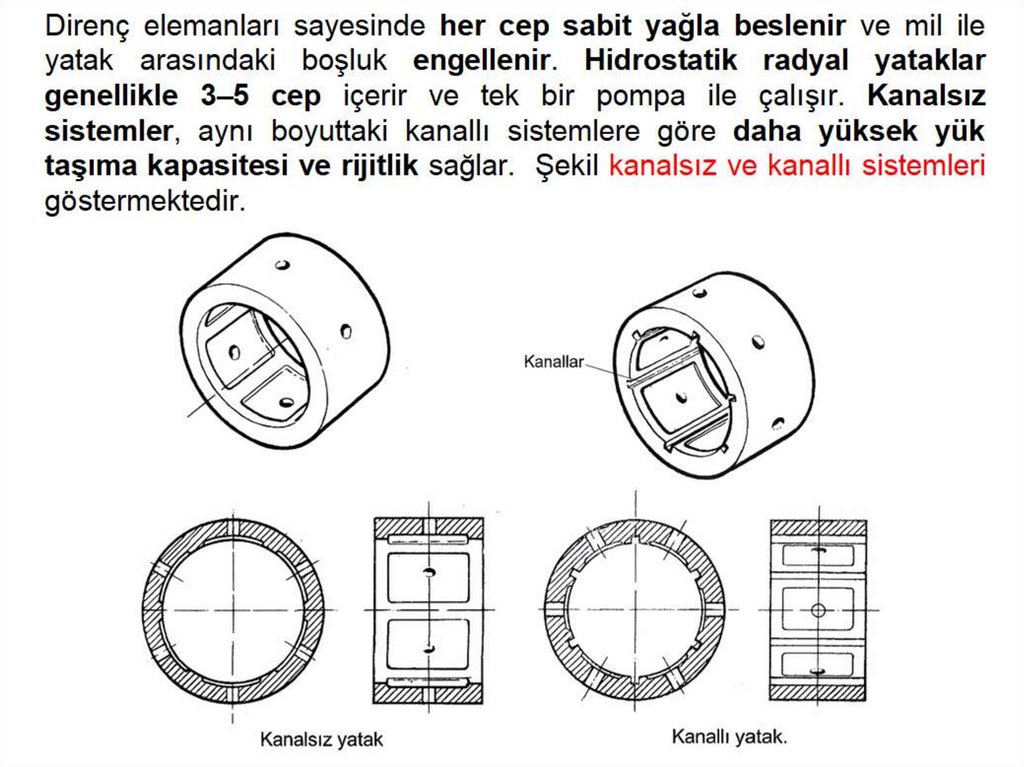 Direnç elemanları sayesinde her cep sabit yağla beslenir ve mil ile yatak arasındaki boşluk engellenir. Hidrostatik radyal yataklar genellikle 3–5 cep içerir ve tek bir pompa ile çalışır. Kanalsız sistemler, aynı boyuttaki kanallı sistemlere göre daha yüksek yük taşıma kapasitesi ve rijitlik sağlar. Şekil kanalsız ve kanallı sistemleri göstermektedir.

Kanallar

Kanalsız yatak

Kanallı yatak.