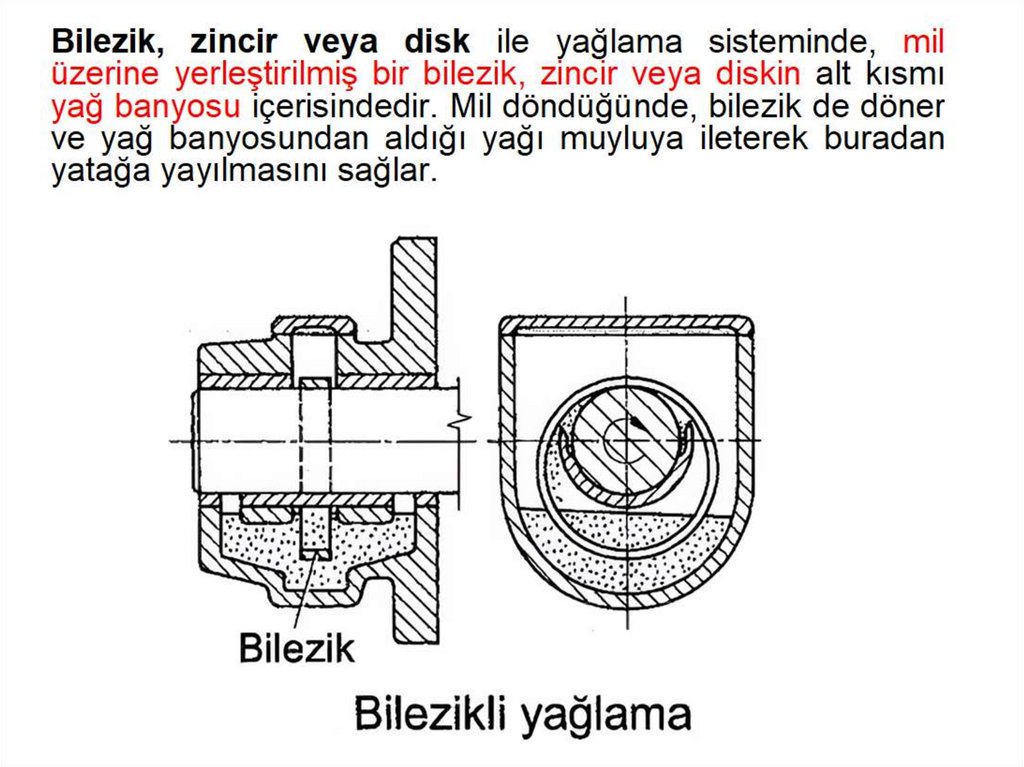 Bilezik, zincir veya disk ile yağlama sisteminde, mil üzerine yerleştirilmiş bir bilezik, zincir veya diskin alt kısmı yağ banyosu içerisindedir. Mil döndüğünde, bilezik de döner ve yağ banyosundan aldığı yağı muyluya ileterek buradan yatağa yayılmasını sağlar.

Bilezik

Bilezikli yağlama