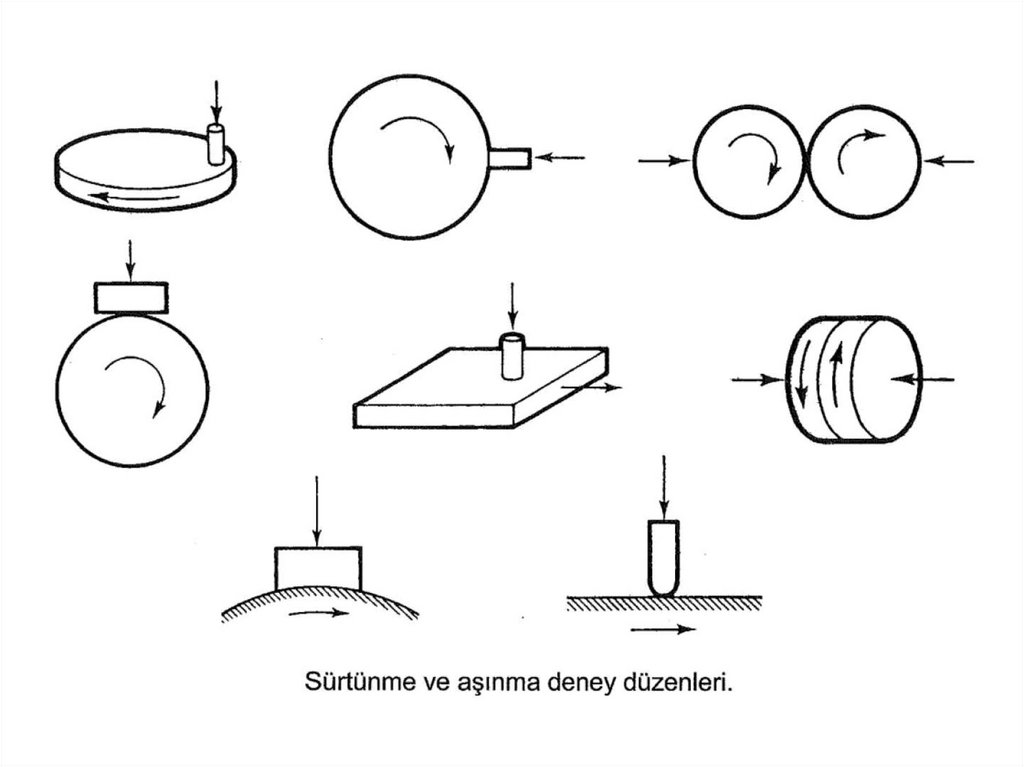 Sürtünme ve aşınma deney düzenleri.