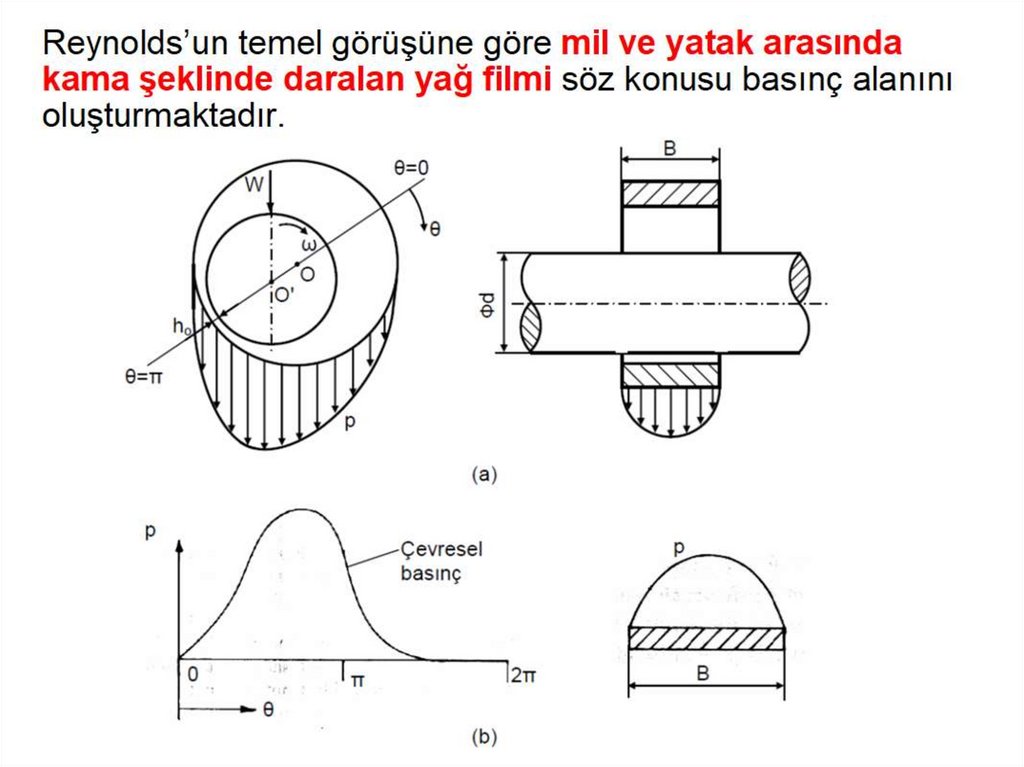 Reynolds'un temel görüşüne göre mil ve yatak arasında kama şeklinde daralan yağ filmi söz konusu basınç alanını oluşturmaktadır.

W
θ=0
θ
ω
O
O'
$h_o$
θ=π
p

B
Φd

(a)

p
Çevresel basınç
0
π
2π
θ

p
B

(b)