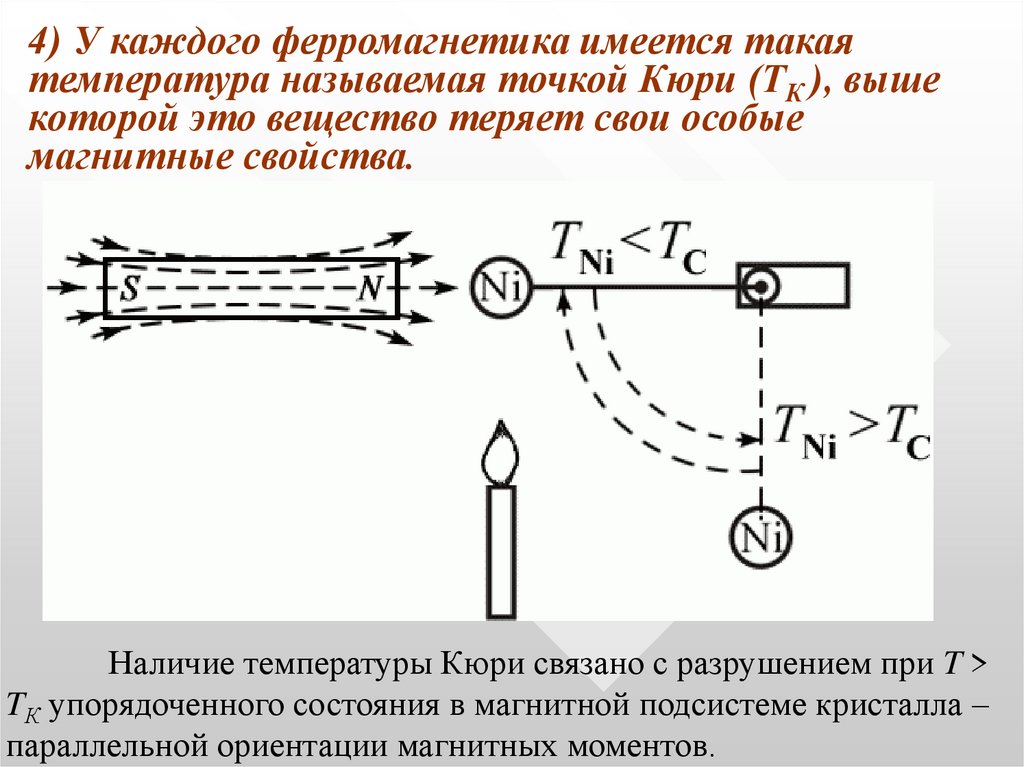 4) У каждого ферромагнетика имеется такая температура называемая точкой Кюри ($T_K$), выше которой это вещество теряет свои особые магнитные свойства.

S N

Ni $T_{Ni} < T_C$

$T_{Ni} > T_C$

Ni

Наличие температуры Кюри связано с разрушением при $T > T_K$ упорядоченного состояния в магнитной подсистеме кристалла – параллельной ориентации магнитных моментов.