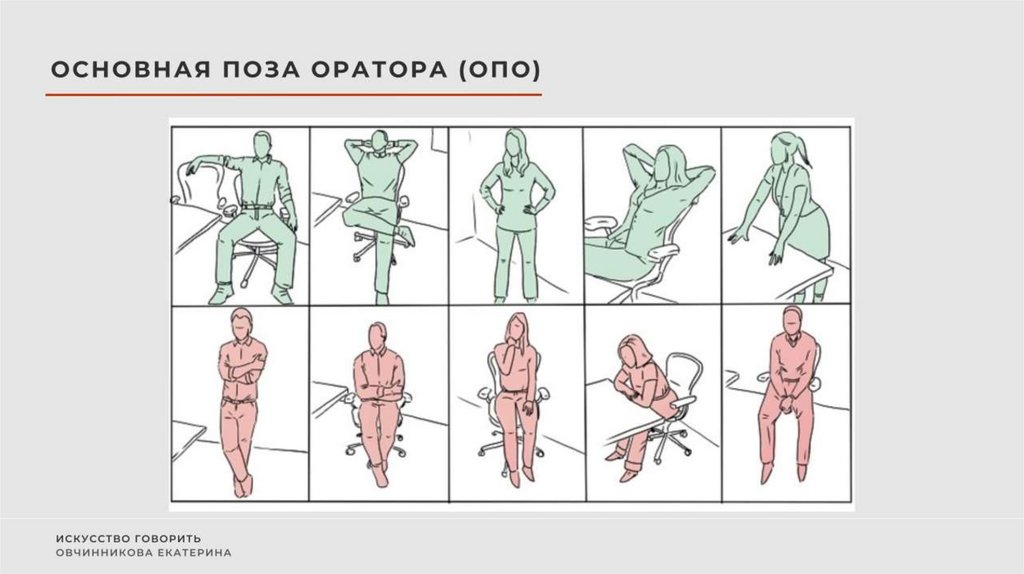 ОСНОВНАЯ ПОЗА ОРАТОРА (ОПО)

ИСКУССТВО ГОВОРИТЬ
ОВЧИННИКОВА ЕКАТЕРИНА